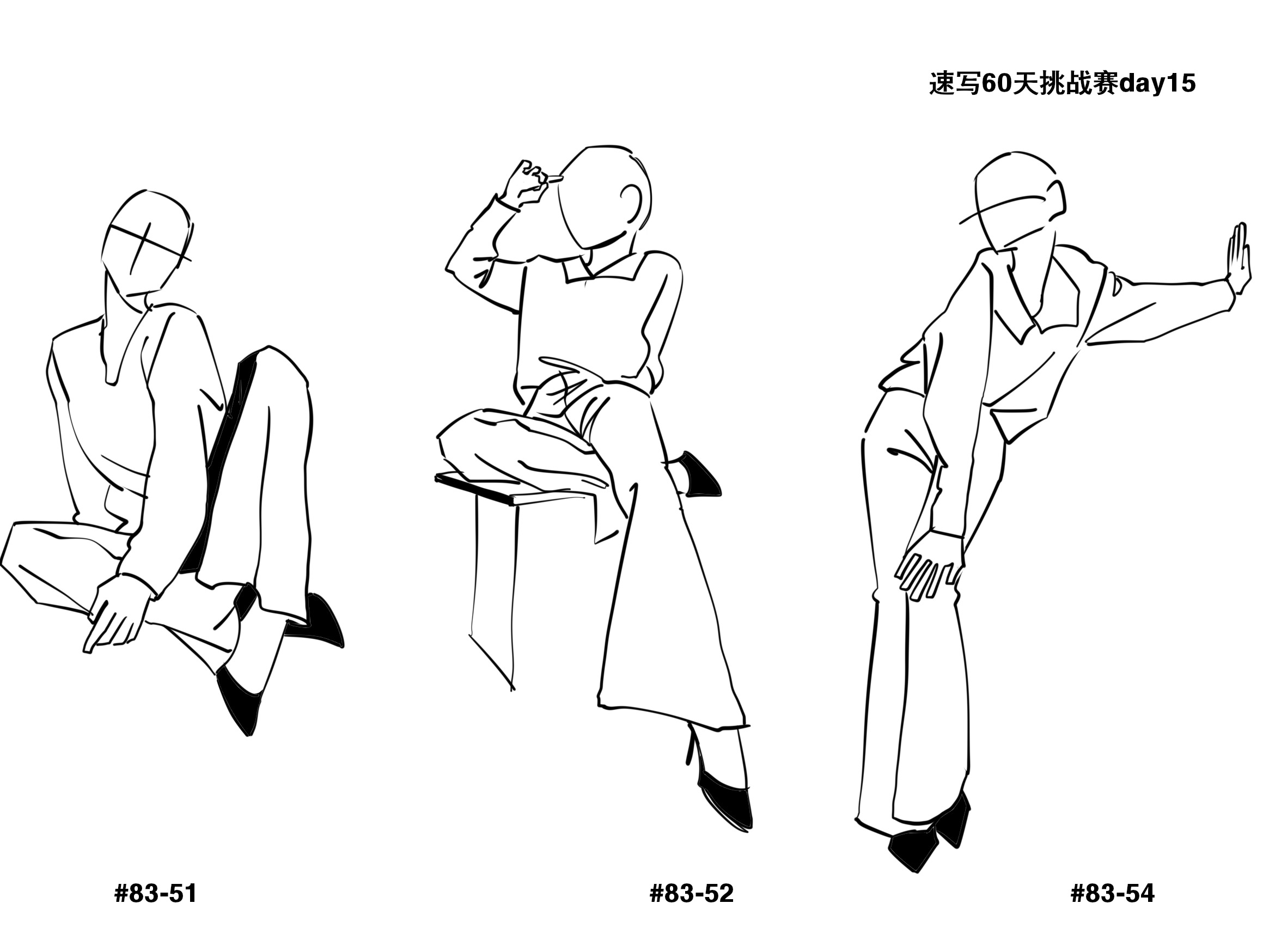 速写60天挑战赛day15

#83-51

#83-52

#83-54