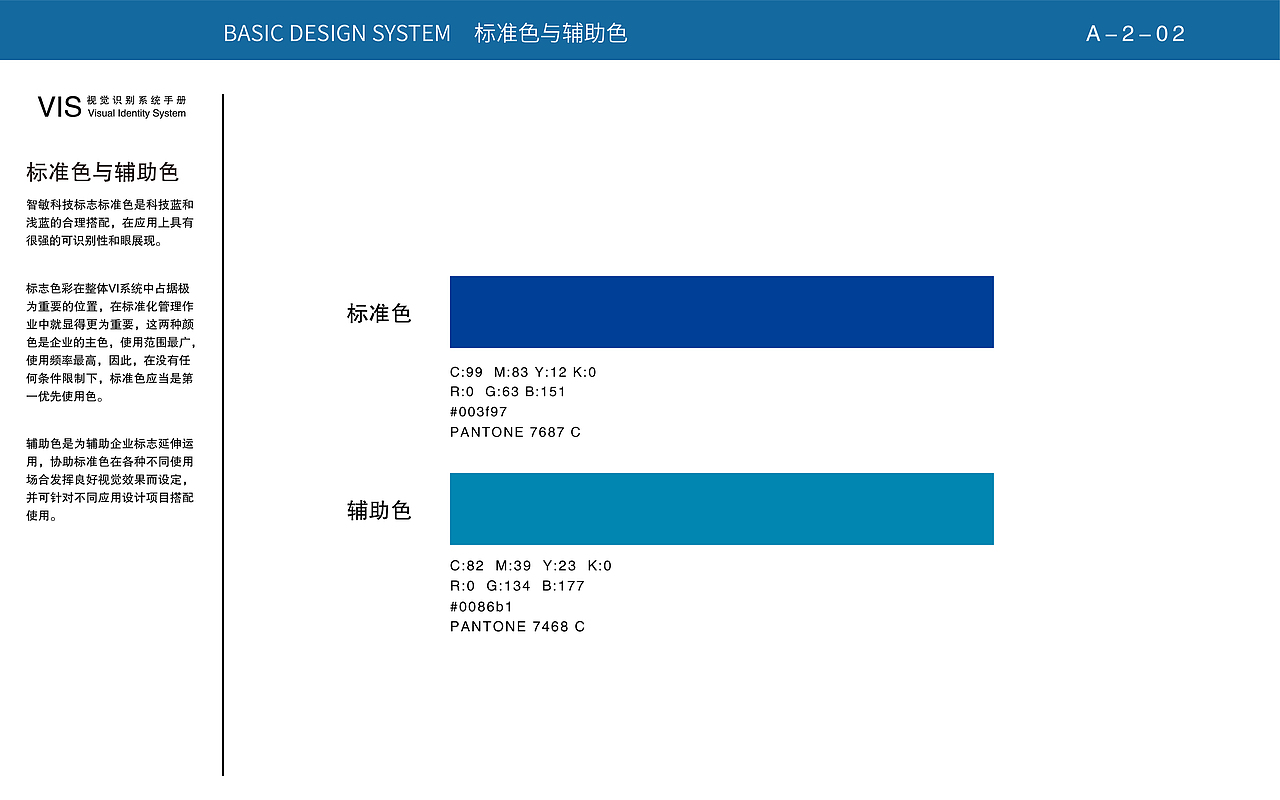 BASIC DESIGN SYSTEM 标准色与辅助色

A－2－02

VIS 视觉识别系统手册
Visual Identity System

标准色与辅助色

智敏科技标志标准色是科技蓝和浅蓝的合理搭配，在应用上具有很强的可识别性和眼展现。

标志色彩在整体VI系统中占据极为重要的位置，在标准化管理作业中就显得更为重要，这两种颜色是企业的主色，使用范围最广，使用频率最高，因此，在没有任何条件限制下，标准色应当是第一优先使用色。

辅助色是为辅助企业标志延伸运用，协助标准色在各种不同使用场合发挥良好视觉效果而设定，并可针对不同应用设计项目搭配使用。

标准色

C:99 M:83 Y:12 K:0
R:0 G:63 B:151
#003f97
PANTONE 7687 C

辅助色

C:82 M:39 Y:23 K:0
R:0 G:134 B:177
#0086b1
PANTONE 7468 C