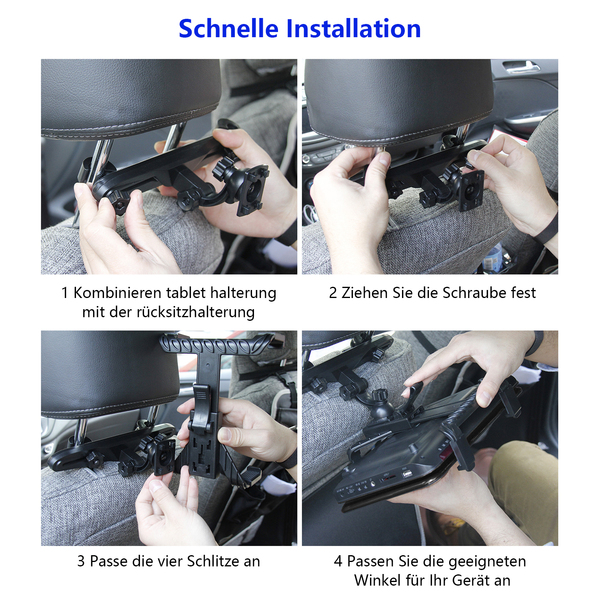 Schnelle Installation

1 Kombinieren tablet halterung mit der rücksitzhalterung

2 Ziehen Sie die Schraube fest

3 Passe die vier Schlitze an

4 Passen Sie die geeigneten Winkel für Ihr Gerät an