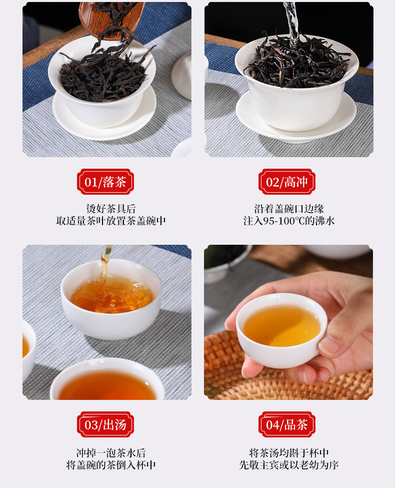 01/落茶

烫好茶具后
取适量茶叶放置茶盖碗中

02/高冲

沿着盖碗口边缘
注入95-100℃的沸水

03/出汤

冲掉一泡茶水后
将盖碗的茶倒入杯中

04/品茶

将茶汤均斟于杯中
先敬主宾或以老幼为序