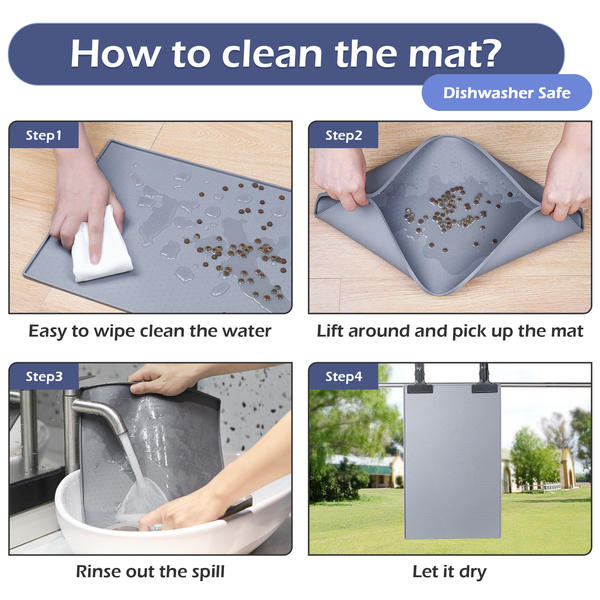 How to clean the mat?

Dishwasher Safe

Step1

Easy to wipe clean the water

Step2

Lift around and pick up the mat

Step3

Rinse out the spill

Step4

Let it dry