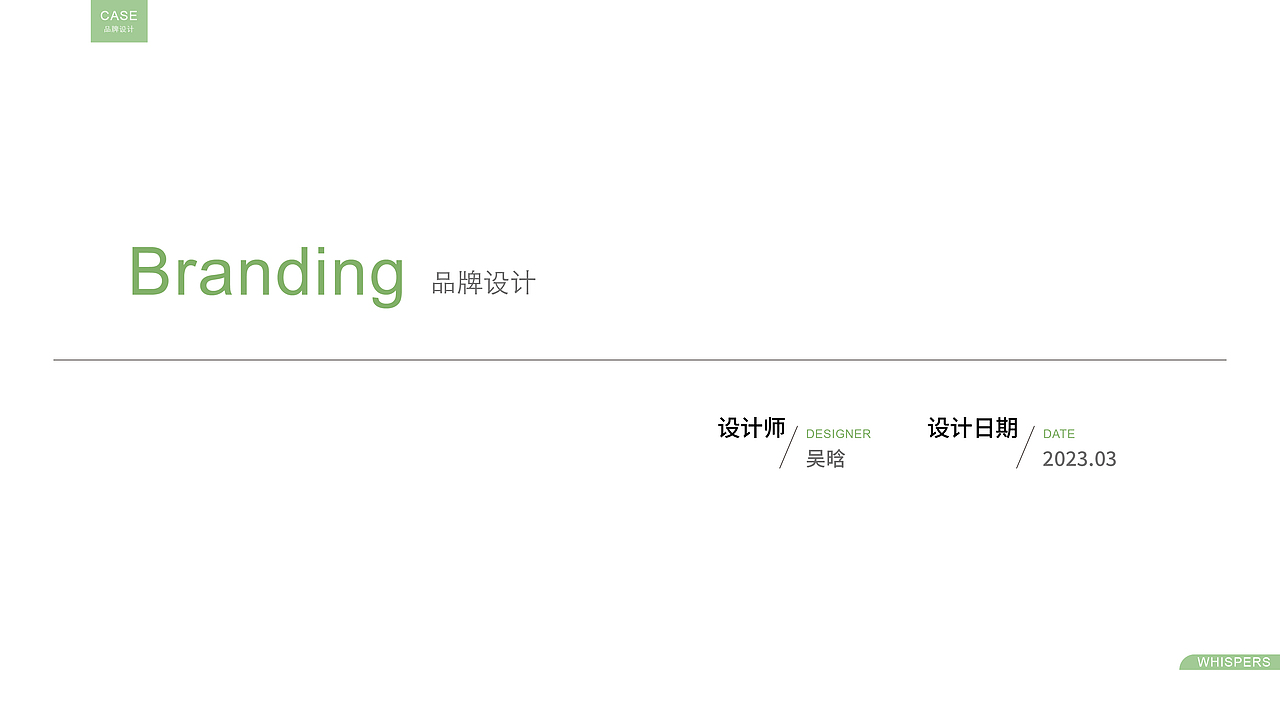 CASE
品牌设计

Branding 品牌设计

设计师
DESIGNER
吴晗

设计日期
DATE
2023.03

WHISPERS