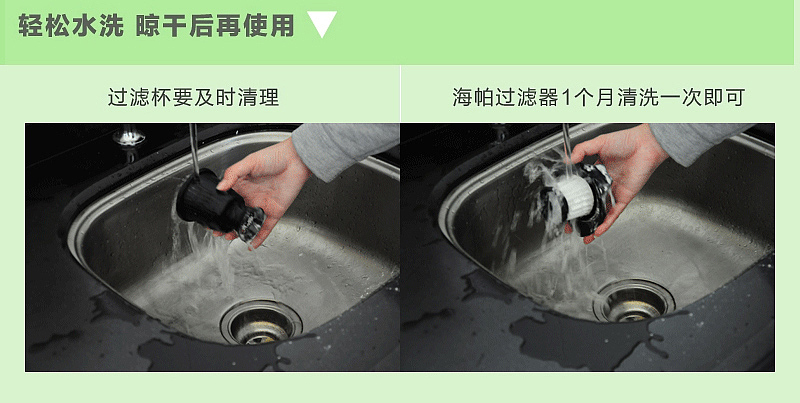 轻松水洗 晾干后再使用

过滤杯要及时清理

海帕过滤器1个月清洗一次即可