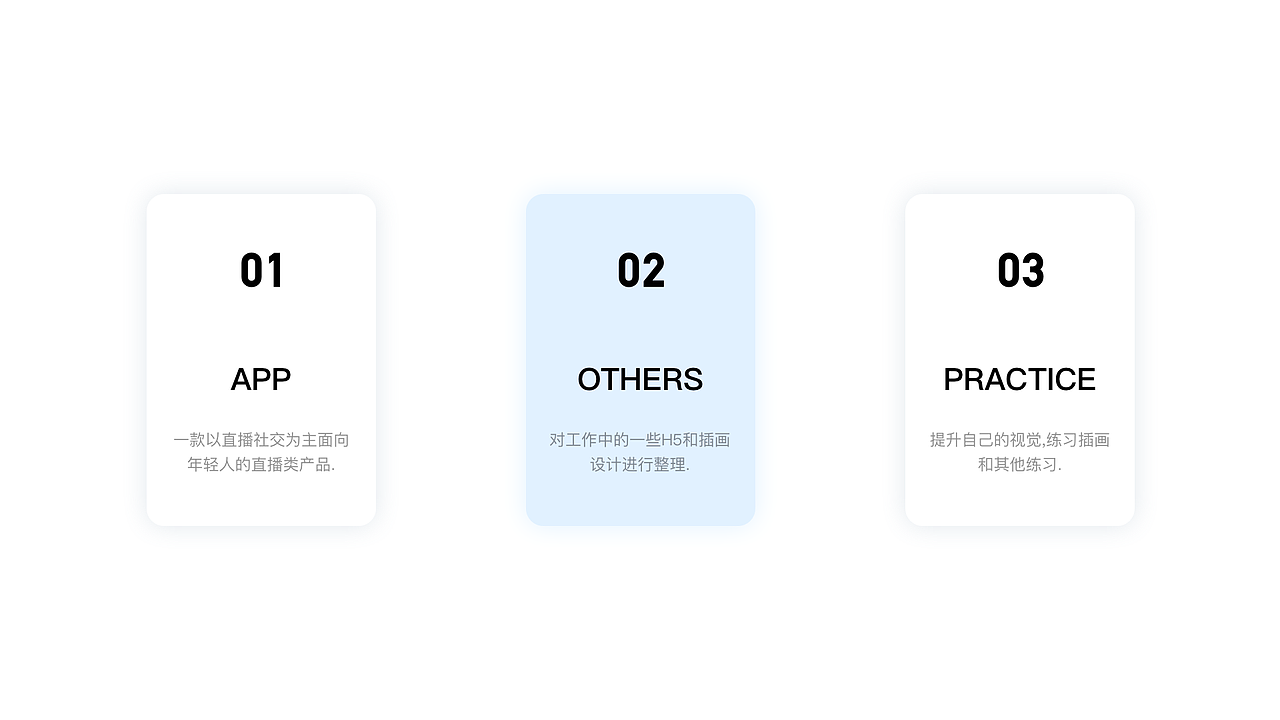 01

APP

一款以直播社交为主面向年轻人的直播类产品.

02

OTHERS

对工作中的一些H5和插画设计进行整理.

03

PRACTICE

提升自己的视觉,练习插画和其他练习.