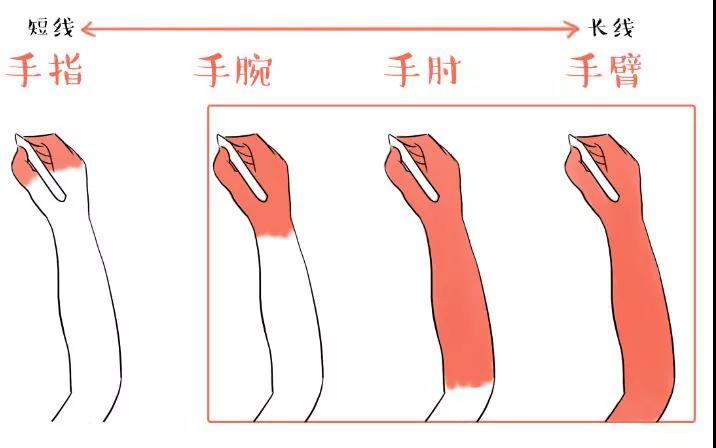 短线 长线

手指 手腕 手肘 手臂