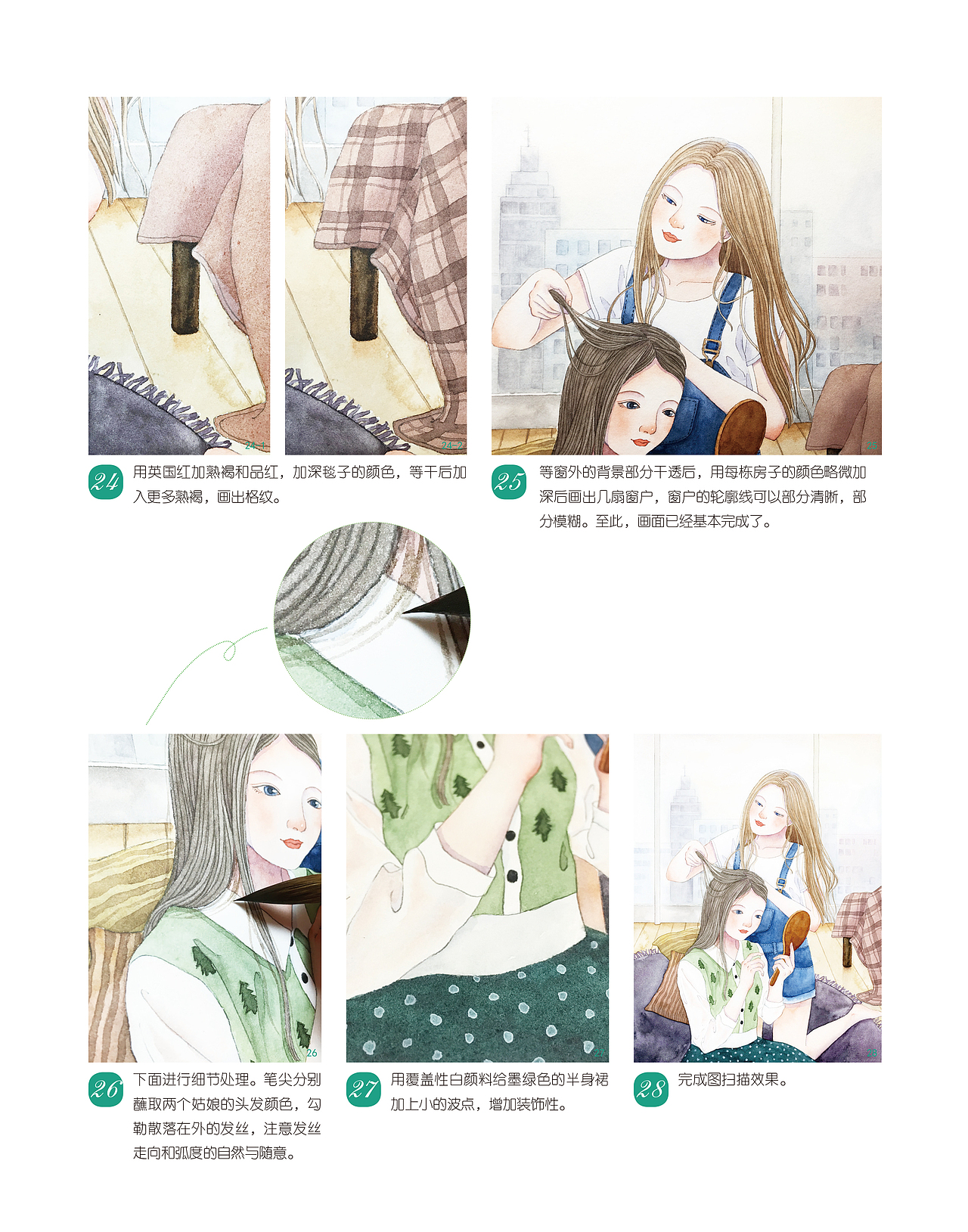 24-1

24-2

25

24 用英国红加熟褐和品红，加深毯子的颜色，等干后加入更多熟褐，画出格纹。

25 等窗外的背景部分干透后，用每栋房子的颜色略微加深后画出几扇窗户，窗户的轮廓线可以部分清晰，部分模糊。至此，画面已经基本完成了。

26

27

28

26 下面进行细节处理。笔尖分别蘸取两个姑娘的头发颜色，勾勒散落在外的发丝，注意发丝走向和弧度的自然与随意。

27 用覆盖性白颜料给墨绿色的半身裙加上小的波点，增加装饰性。

28 完成图扫描效果。