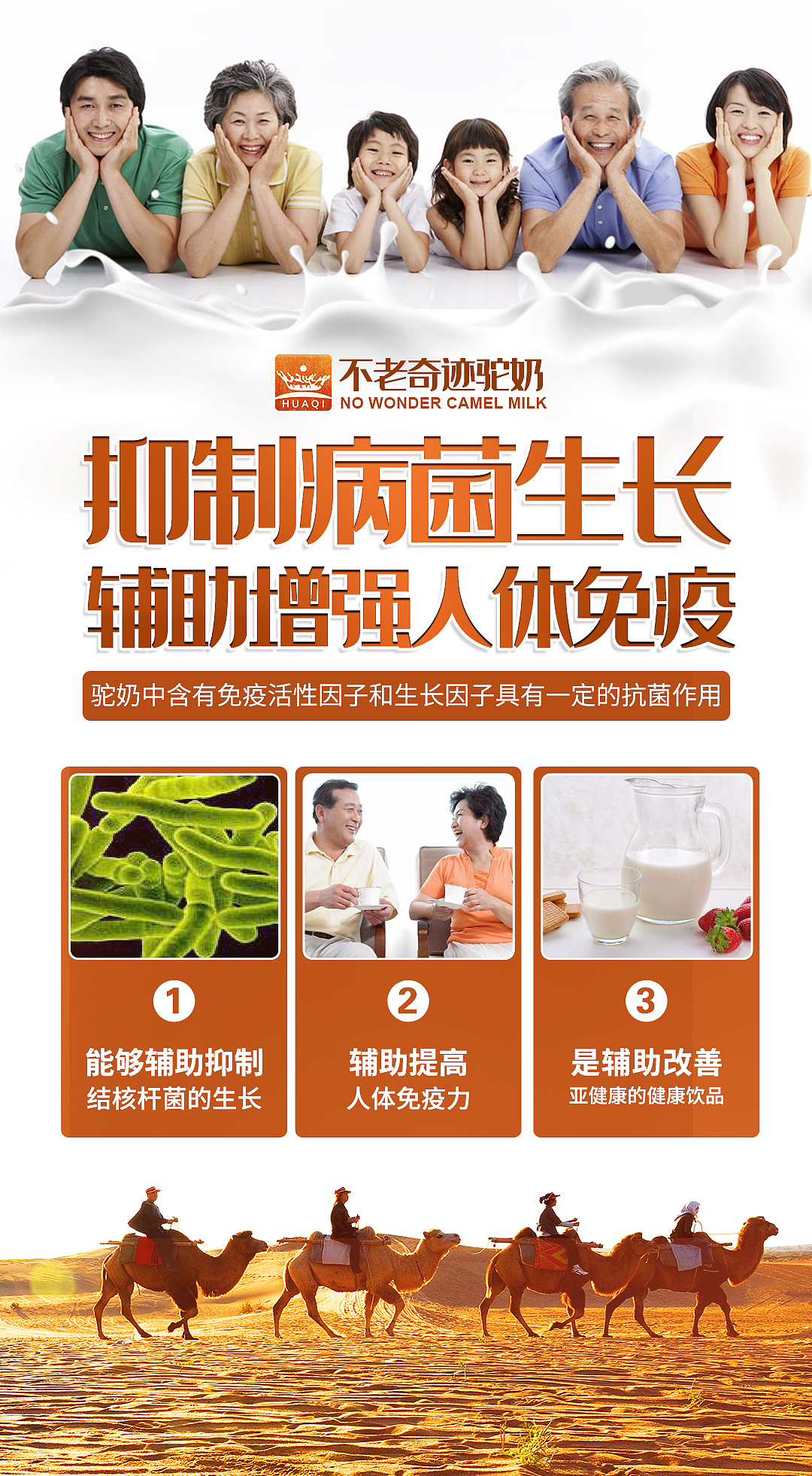 HUAQI
不老奇迹驼奶
NO WONDER CAMEL MILK

抑制病菌生长
辅助增强人体免疫

驼奶中含有免疫活性因子和生长因子具有一定的抗菌作用

1
能够辅助抑制
结核杆菌的生长

2
辅助提高
人体免疫力

3
是辅助改善
亚健康的健康饮品