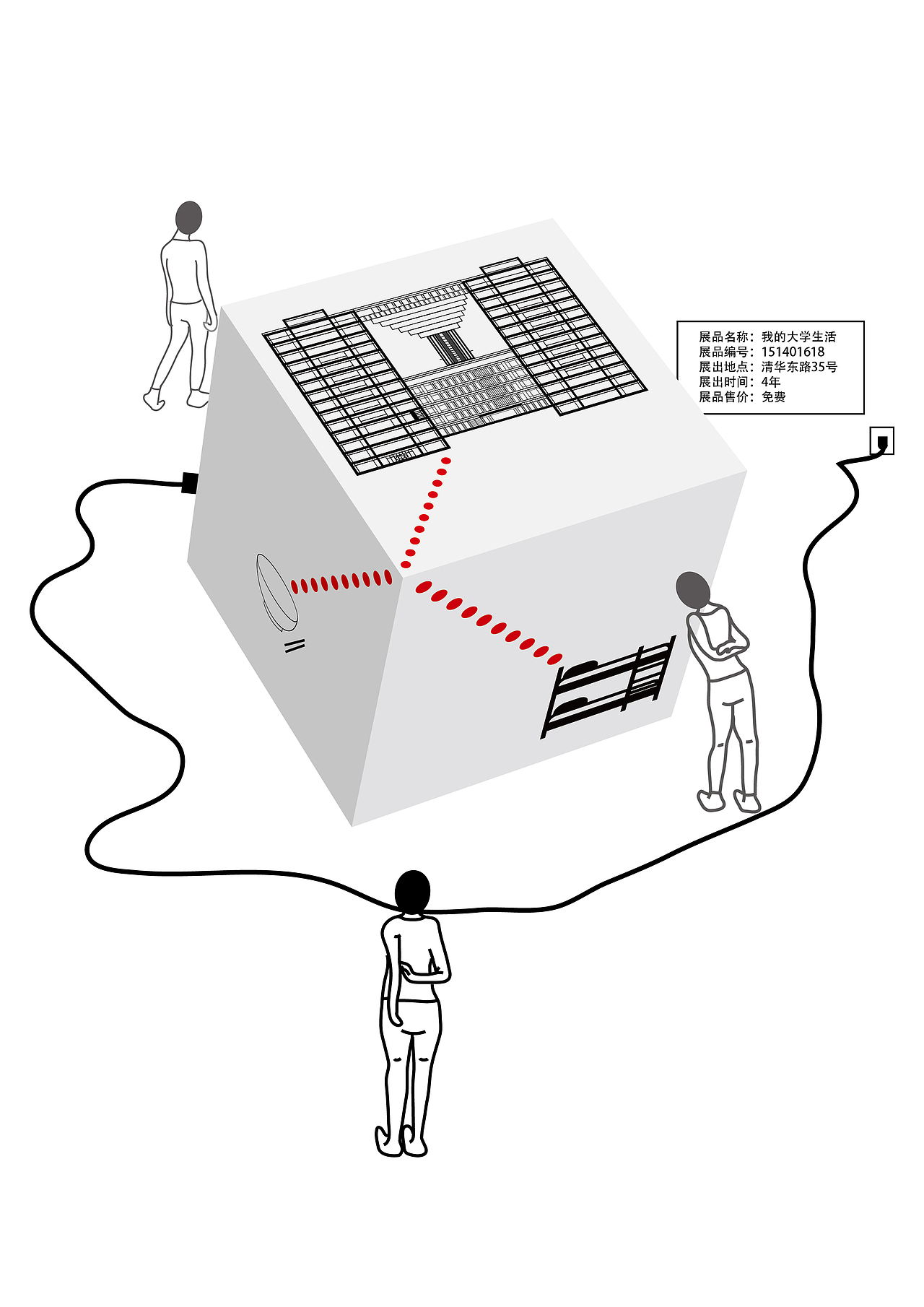 展品名称：我的大学生活
展品编号：151401618
展出地点：清华东路35号
展出时间：4年
展品售价：免费