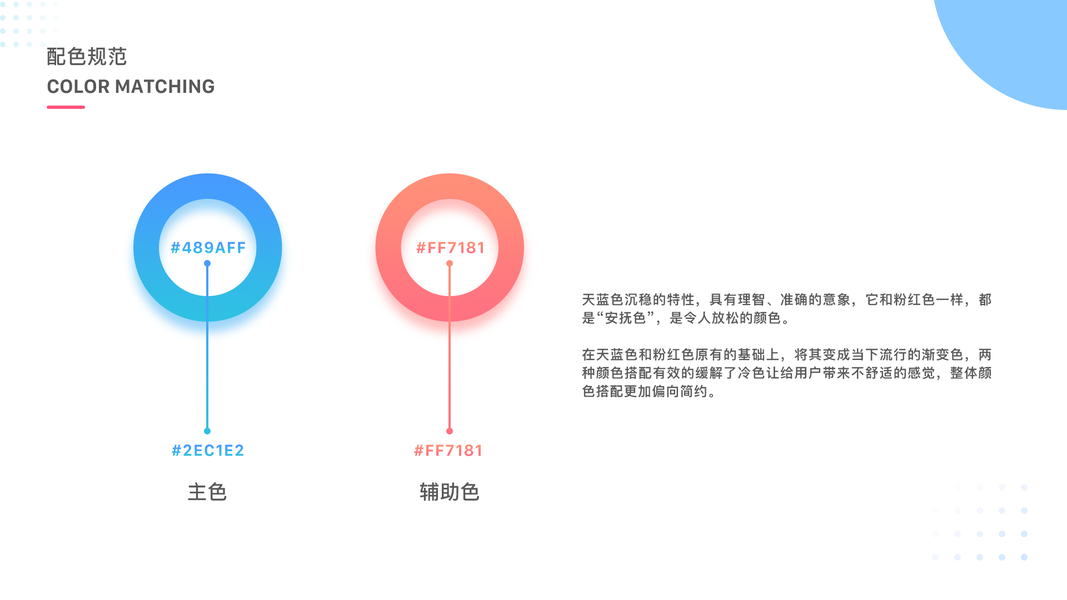 配色规范
COLOR MATCHING

#489AFF

#2EC1E2

主色

#FF7181

#FF7181

辅助色

天蓝色沉稳的特性，具有理智、准确的意象，它和粉红色一样，都是“安抚色”，是令人放松的颜色。

在天蓝色和粉红色原有的基础上，将其变成当下流行的渐变色，两种颜色搭配有效的缓解了冷色让给用户带来不舒适的感觉，整体颜色搭配更加偏向简约。