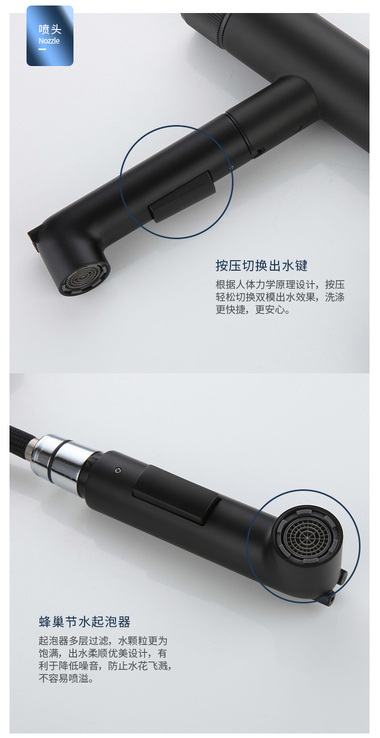 喷头
Nozzle

按压切换出水键

根据人体力学原理设计，按压轻松切换双模出水效果，洗涤更快捷，更安心。

蜂巢节水起泡器

起泡器多层过滤，水颗粒更为饱满，出水柔顺优美设计，有利于降低噪音，防止水花飞溅，不容易喷溢。