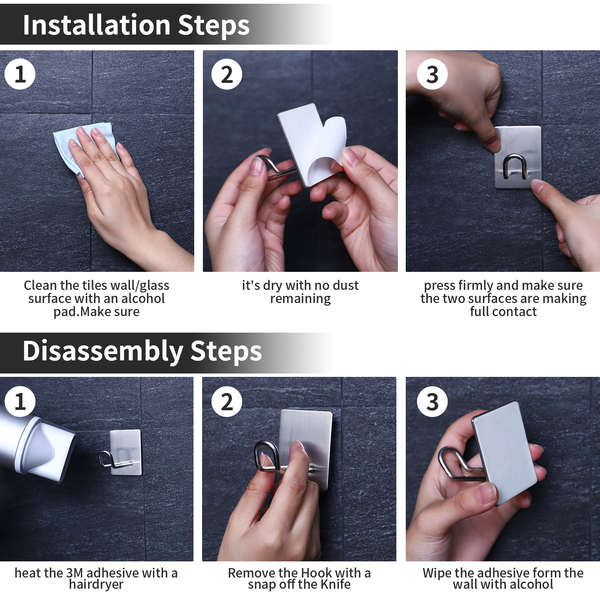 Installation Steps

1

Clean the tiles wall/glass surface with an alcohol pad.Make sure

2

it's dry with no dust remaining

3

press firmly and make sure the two surfaces are making full contact

Disassembly Steps

1

heat the 3M adhesive with a hairdryer

2

Remove the Hook with a snap off the Knife

3

Wipe the adhesive form the wall with alcohol