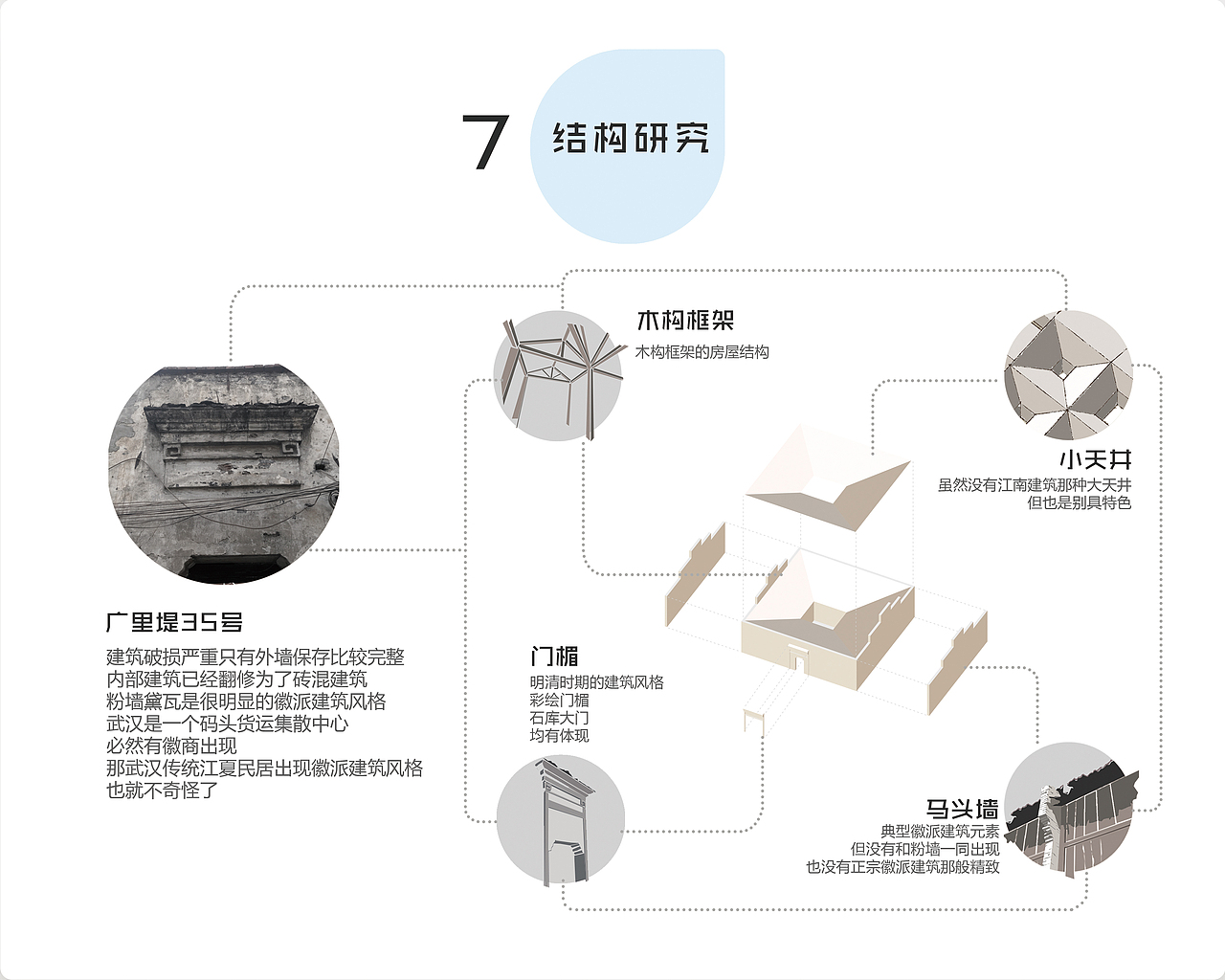 7 结构研究

木构框架
木构框架的房屋结构

小天井
虽然没有江南建筑那种大天井
但也是别具特色

广里堤35号
建筑破损严重只有外墙保存比较完整
内部建筑已经翻修为了砖混建筑
粉墙黛瓦是很明显的徽派建筑风格
武汉是一个码头货运集散中心
必然有徽商出现
那武汉传统江夏民居出现徽派建筑风格
也就不奇怪了

门楣
明清时期的建筑风格
彩绘门楣
石库大门
均有体现

马头墙
典型徽派建筑元素
但没有和粉墙一同出现
也没有正宗徽派建筑那般精致