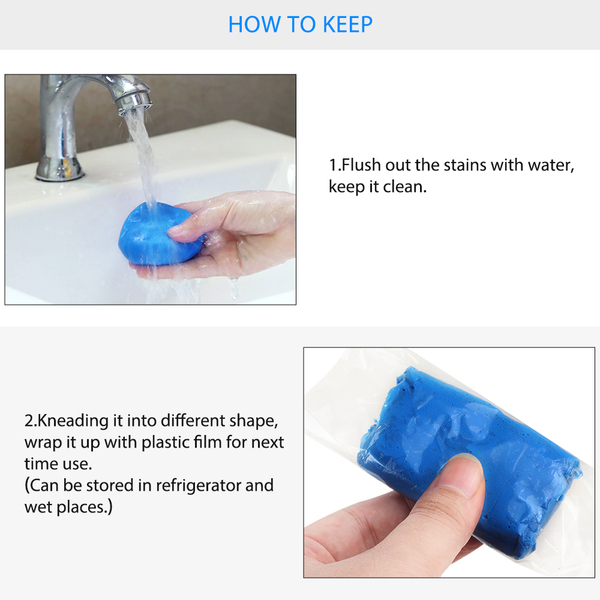 HOW TO KEEP

1.Flush out the stains with water, keep it clean.

2.Kneading it into different shape, wrap it up with plastic film for next time use.
(Can be stored in refrigerator and wet places.)