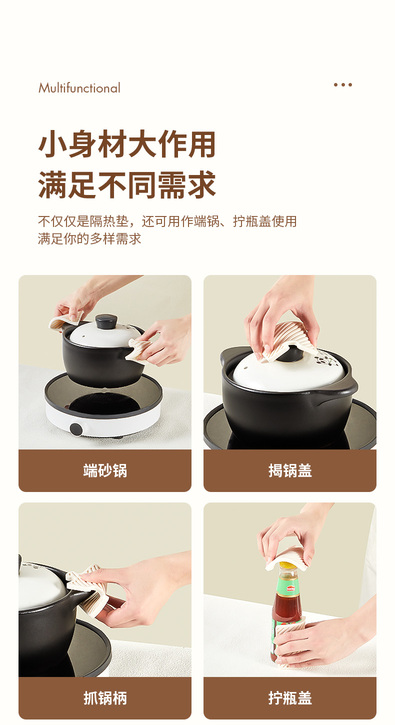 Multifunctional

小身材大作用
满足不同需求

不仅仅是隔热垫，还可用作端锅、拧瓶盖使用
满足你的多样需求

端砂锅

揭锅盖

抓锅柄

拧瓶盖