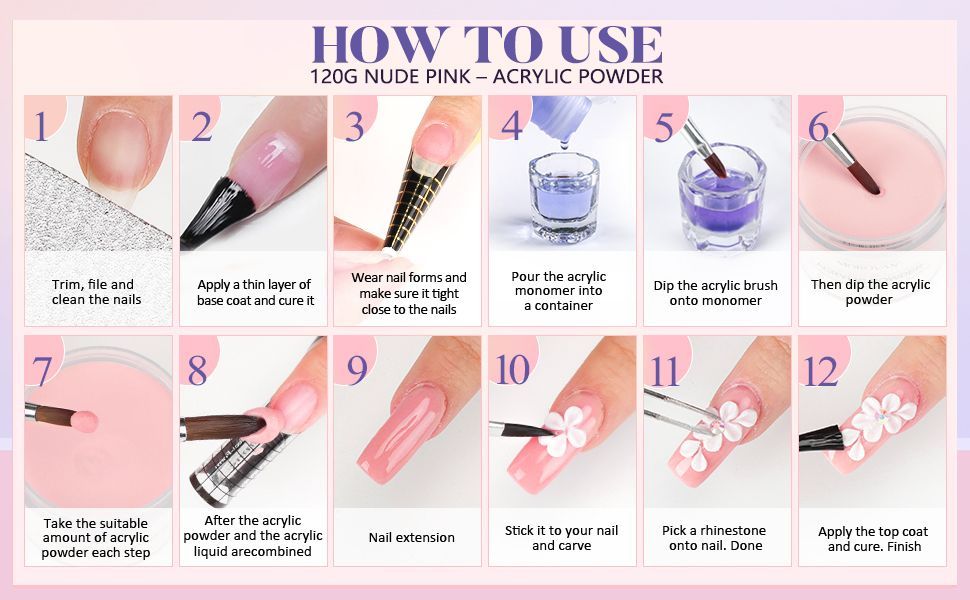 HOW TO USE
120G NUDE PINK – ACRYLIC POWDER

1
Trim, file and clean the nails

2
Apply a thin layer of base coat and cure it

3
Wear nail forms and make sure it tight close to the nails

4
Pour the acrylic monomer into a container

5
Dip the acrylic brush onto monomer

6
Then dip the acrylic powder

7
Take the suitable amount of acrylic powder each step

8
After the acrylic powder and the acrylic liquid arecombined

9
Nail extension

10
Stick it to your nail and carve

11
Pick a rhinestone onto nail. Done

12
Apply the top coat and cure. Finish