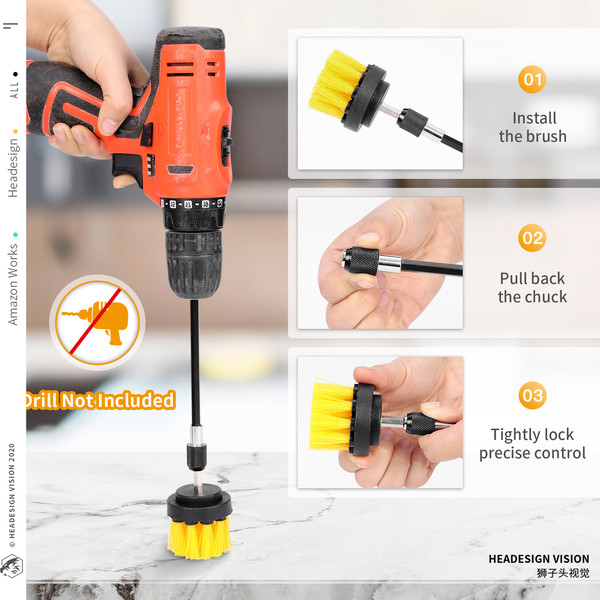 ALL

Headesign

Amazon Works

© HEADESIGN VISION 2020

Drill Not Included

01

Install the brush

02

Pull back the chuck

03

Tightly lock precise control

HEADESIGN VISION
狮子头视觉