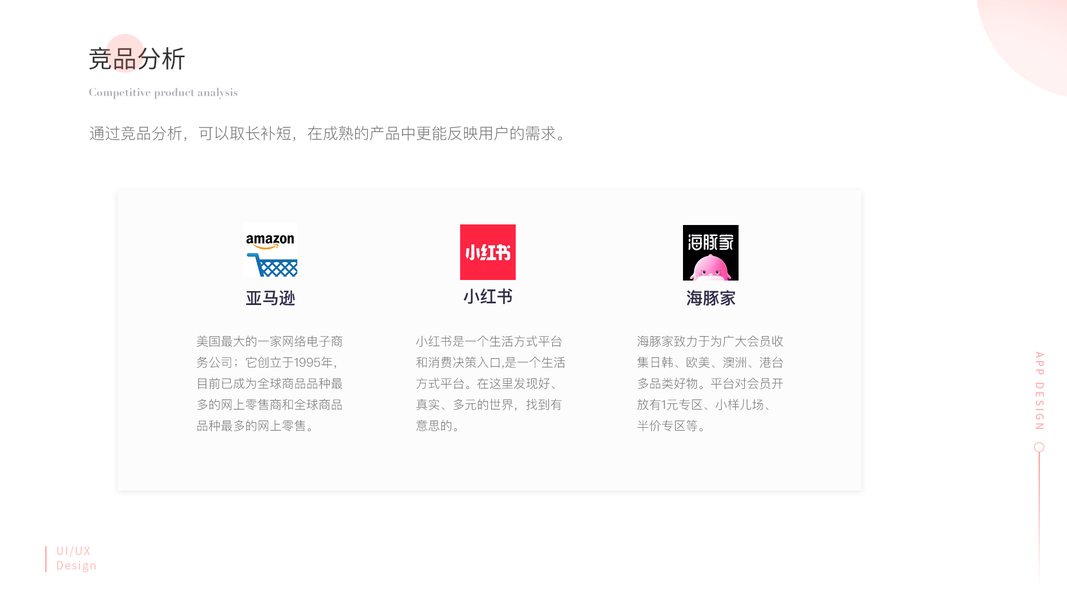 竞品分析

Competitive product analysis

通过竞品分析，可以取长补短，在成熟的产品中更能反映用户的需求。

amazon

亚马逊

美国最大的一家网络电子商务公司；它创立于1995年，目前已成为全球商品品种最多的网上零售商和全球商品品种最多的网上零售。

小红书

小红书

小红书是一个生活方式平台和消费决策入口,是一个生活方式平台。在这里发现好、真实、多元的世界，找到有意思的。

海豚家

海豚家

海豚家致力于为广大会员收集日韩、欧美、澳洲、港台多品类好物。平台对会员开放有1元专区、小样儿场、半价专区等。

APP DESIGN

UI/UX
Design