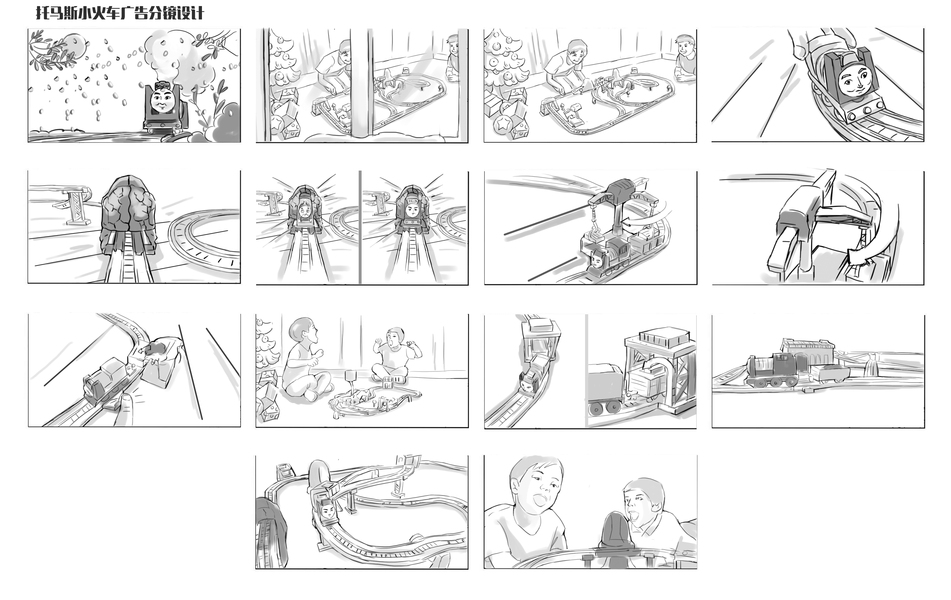 托马斯小火车广告分镜设计