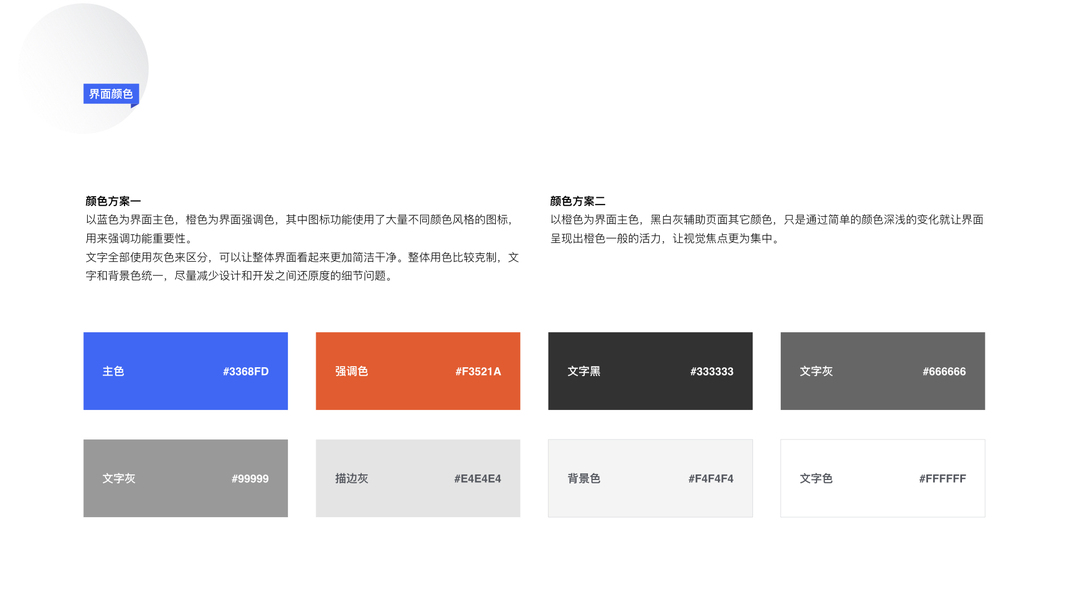 界面颜色

颜色方案一
以蓝色为界面主色，橙色为界面强调色，其中图标功能使用了大量不同颜色风格的图标，用来强调功能重要性。
文字全部使用灰色来区分，可以让整体界面看起来更加简洁干净。整体用色比较克制，文字和背景色统一，尽量减少设计和开发之间还原度的细节问题。

颜色方案二
以橙色为界面主色，黑白灰辅助页面其它颜色，只是通过简单的颜色深浅的变化就让界面呈现出橙色一般的活力，让视觉焦点更为集中。

主色 #3368FD

强调色 #F3521A

文字黑 #333333

文字灰 #666666

文字灰 #99999

描边灰 #E4E4E4

背景色 #F4F4F4

文字色 #FFFFFF