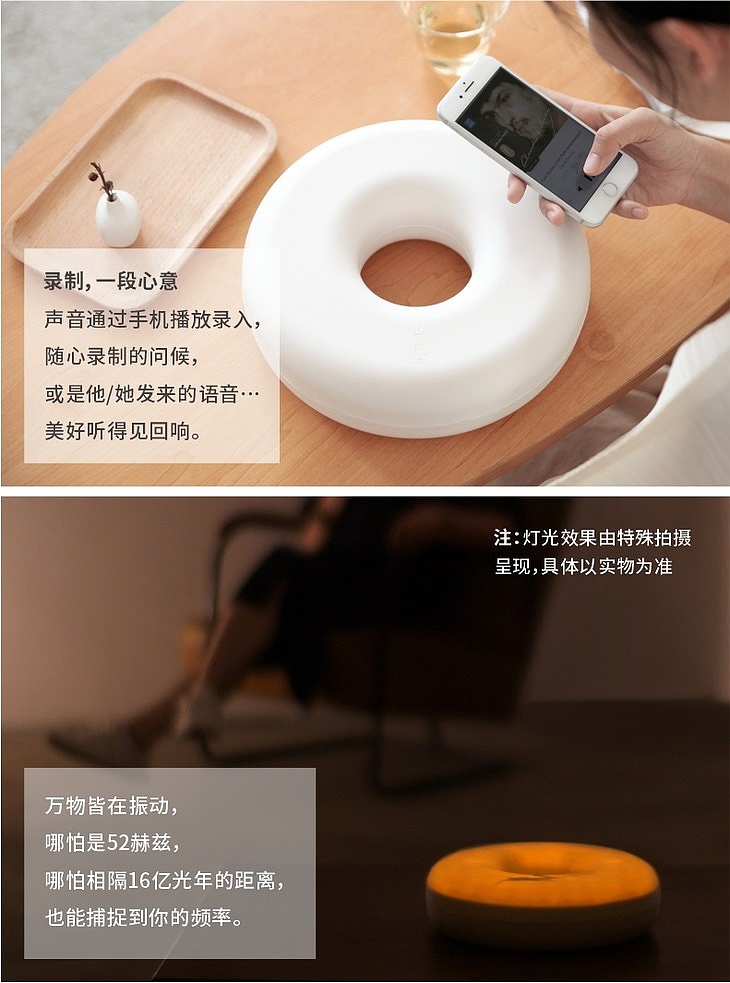 录制，一段心意

声音通过手机播放录入，
随心录制的问候，
或是他/她发来的语音…
美好听得见回响。

注：灯光效果由特殊拍摄呈现，具体以实物为准

万物皆在振动，
哪怕是52赫兹，
哪怕相隔16亿光年的距离，
也能捕捉到你的频率。