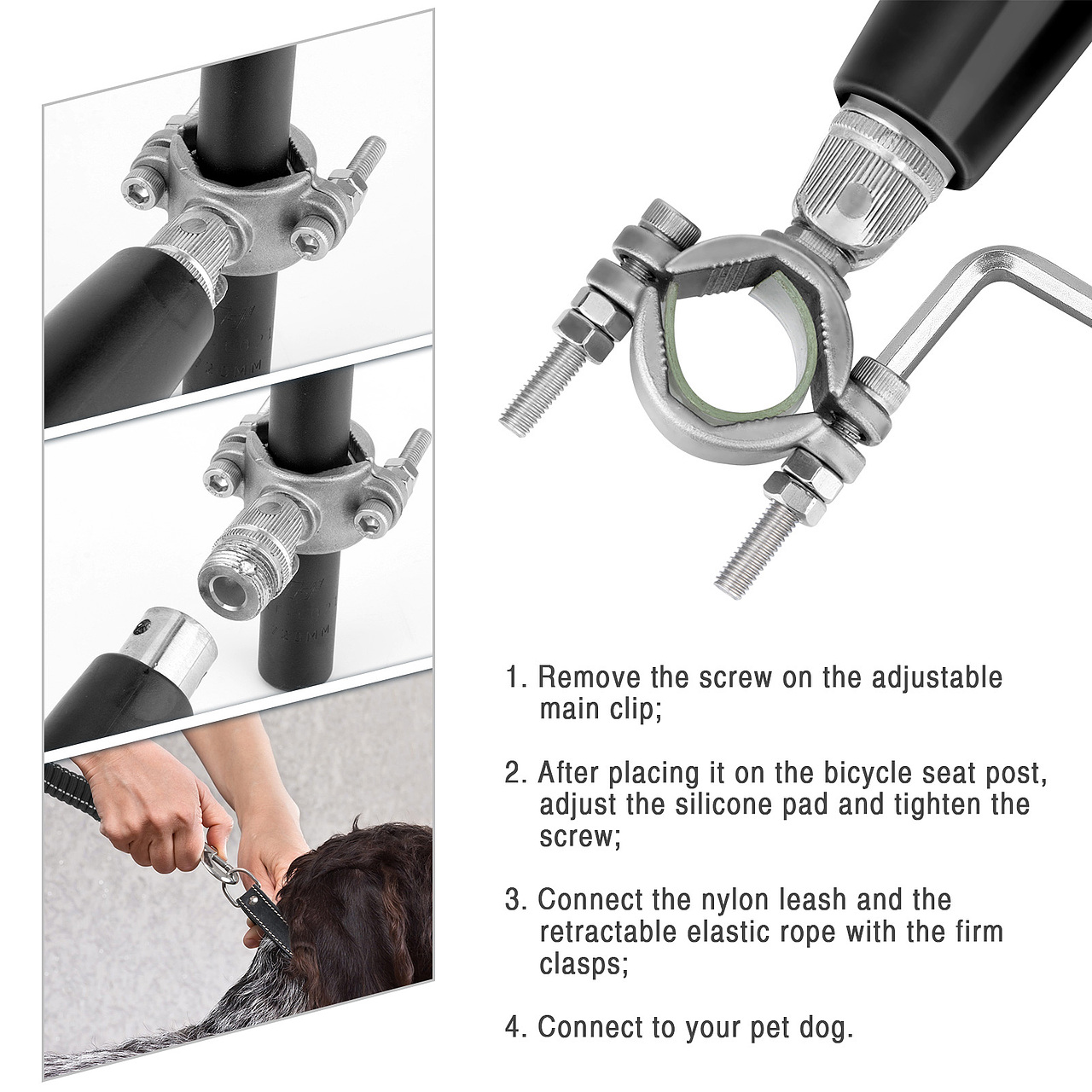 1. Remove the screw on the adjustable main clip;

2. After placing it on the bicycle seat post, adjust the silicone pad and tighten the screw;

3. Connect the nylon leash and the retractable elastic rope with the firm clasps;

4. Connect to your pet dog.