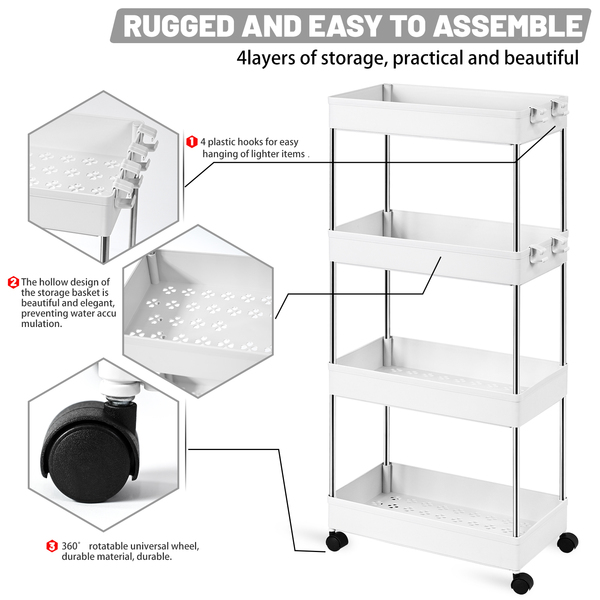 RUGGED AND EASY TO ASSEMBLE
4layers of storage, practical and beautiful

1 4 plastic hooks for easy hanging of lighter items .

2 The hollow design of the storage basket is beautiful and elegant, preventing water accu mulation.

3 360° rotatable universal wheel, durable material, durable.