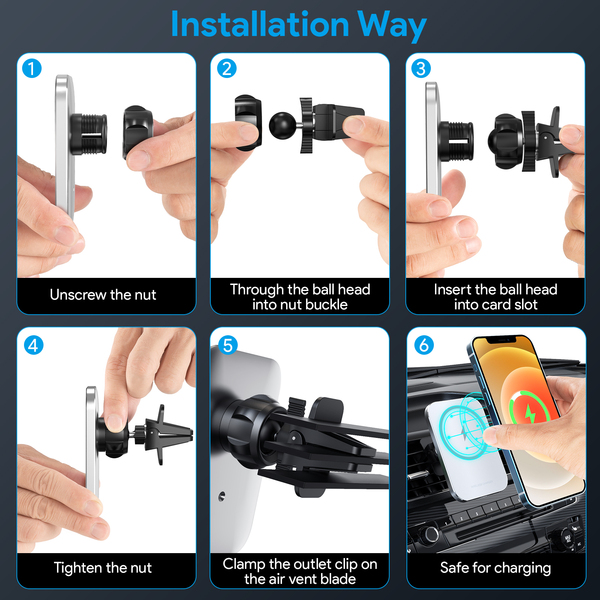 Installation Way

1
Unscrew the nut

2
Through the ball head into nut buckle

3
Insert the ball head into card slot

4
Tighten the nut

5
Clamp the outlet clip on the air vent blade

6
Safe for charging