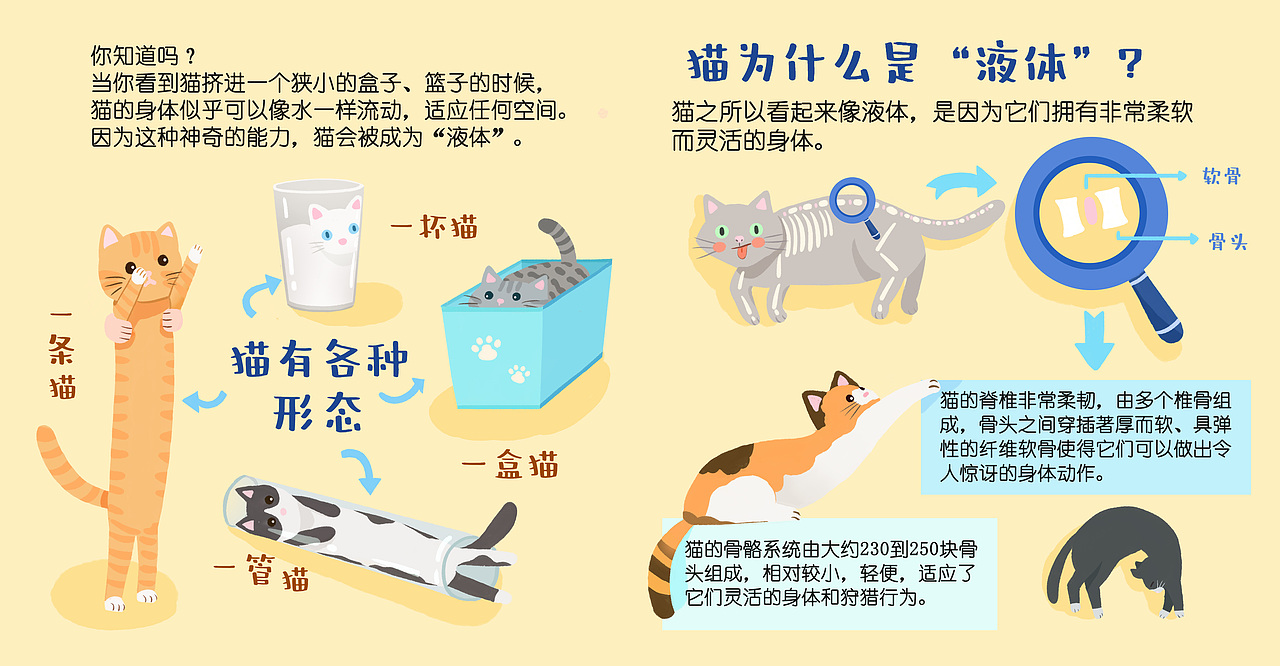 你知道吗？
当你看到猫挤进一个狭小的盒子、篮子的时候，猫的身体似乎可以像水一样流动，适应任何空间。因为这种神奇的能力，猫会被成为“液体”。

一杯猫

一条猫

猫有各种形态

一盒猫

一管猫

猫为什么是“液体”？

猫之所以看起来像液体，是因为它们拥有非常柔软而灵活的身体。

软骨

骨头

猫的脊椎非常柔韧，由多个椎骨组成，骨头之间穿插著厚而软、具弹性的纤维软骨使得它们可以做出令人惊讶的身体动作。

猫的骨骼系统由大约230到250块骨头组成，相对较小，轻便，适应了它们灵活的身体和狩猎行为。