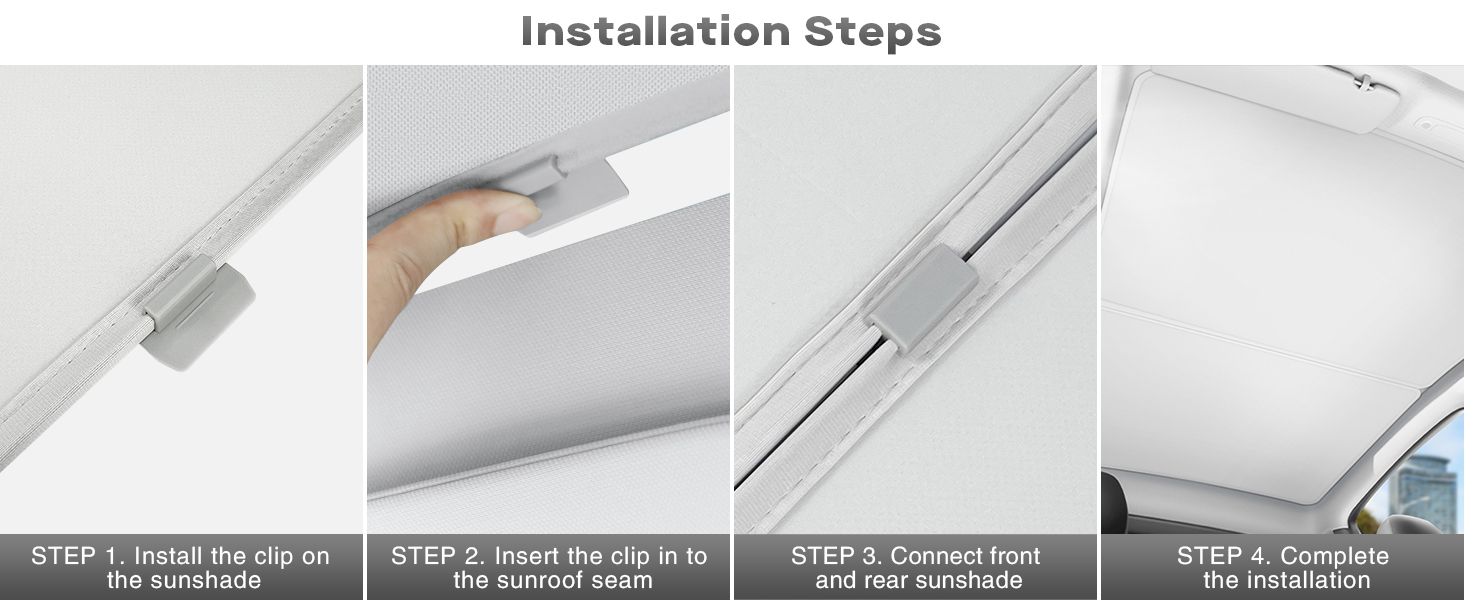 Installation Steps

STEP 1. Install the clip on the sunshade

STEP 2. Insert the clip in to the sunroof seam

STEP 3. Connect front and rear sunshade

STEP 4. Complete the installation