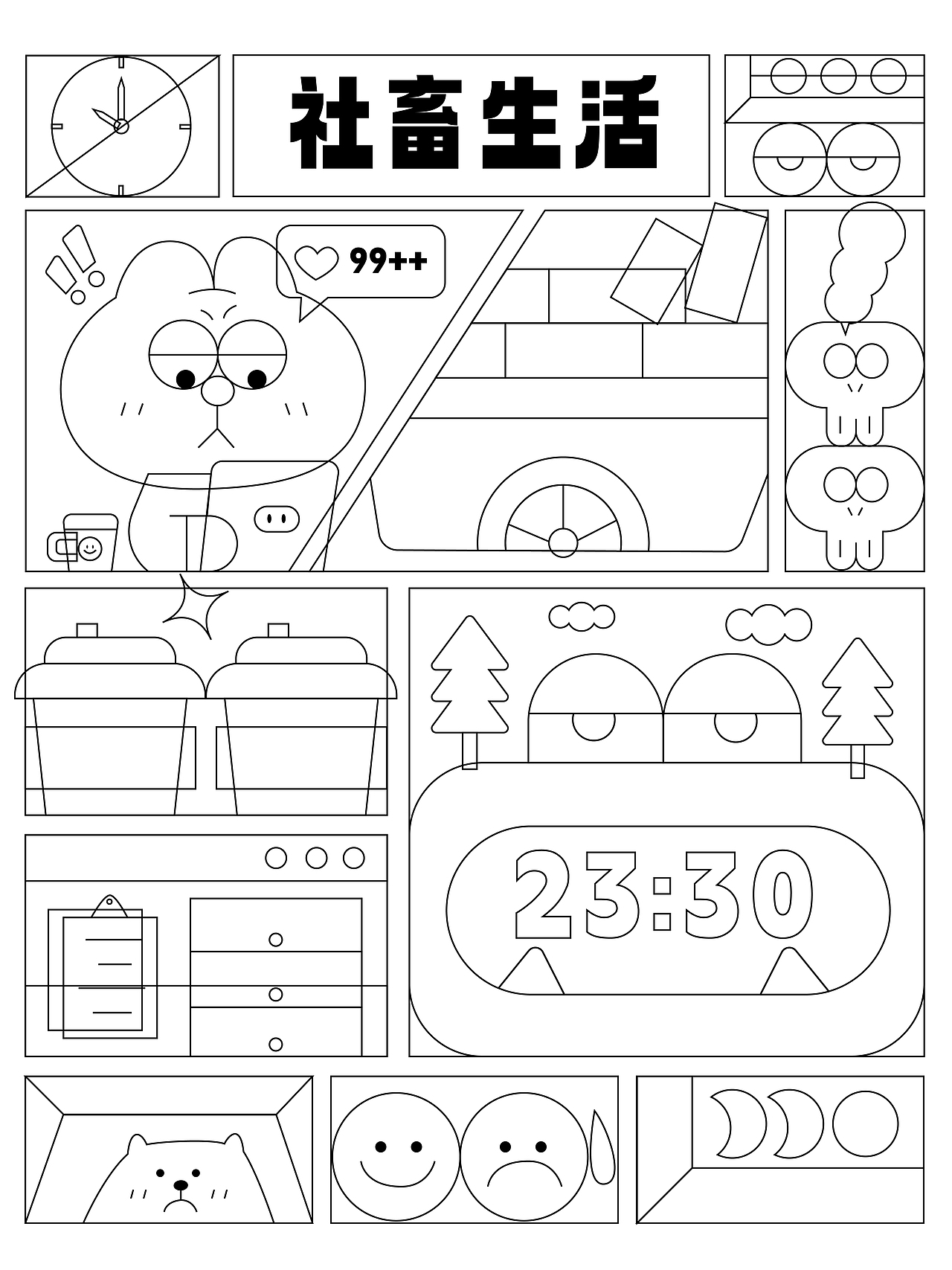 社畜生活

99++

23:30