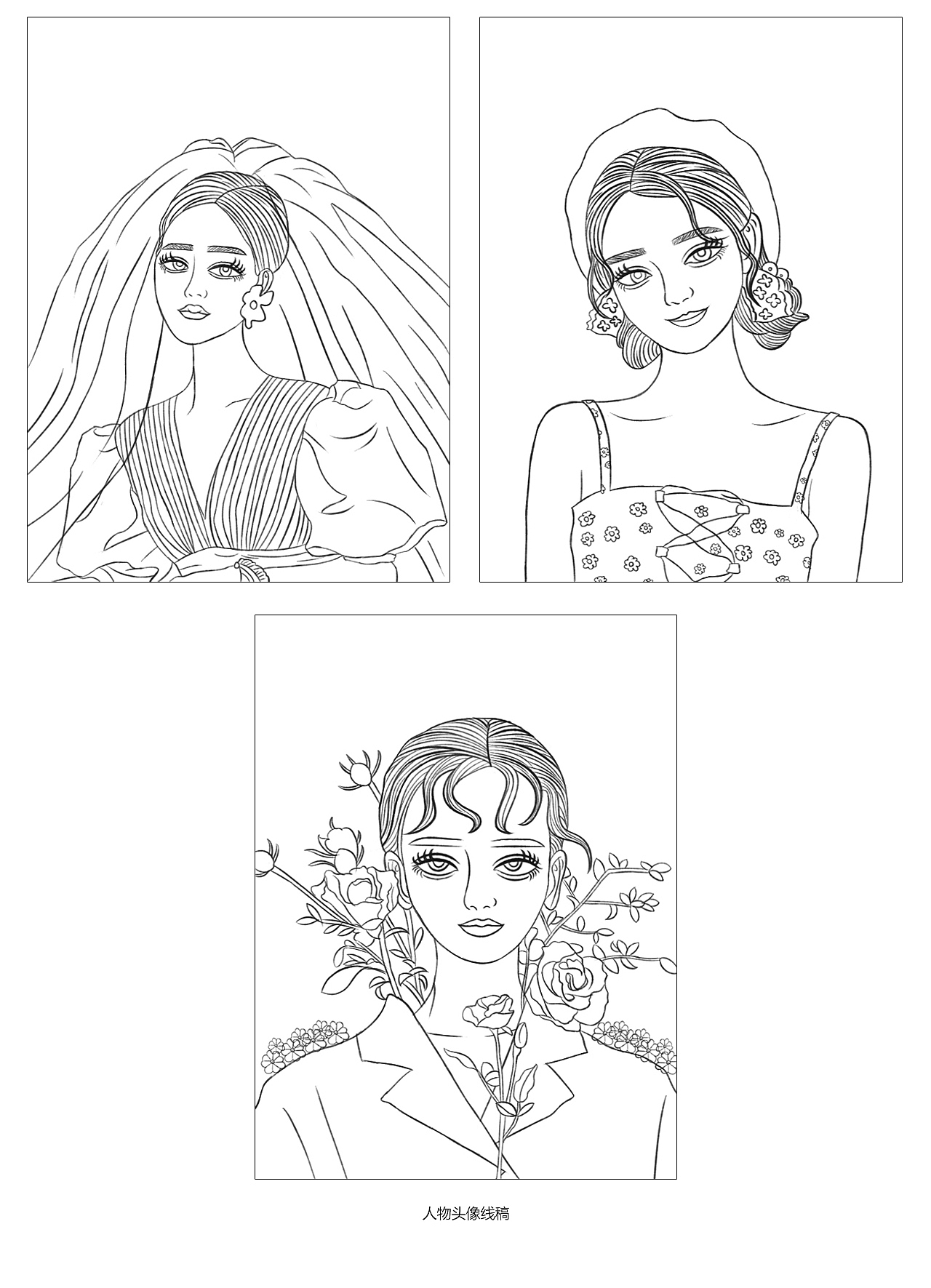 人物头像线稿