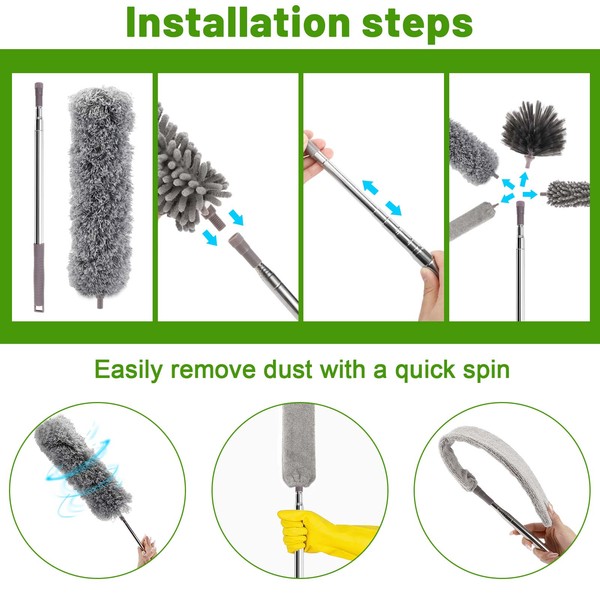 Installation steps

Easily remove dust with a quick spin