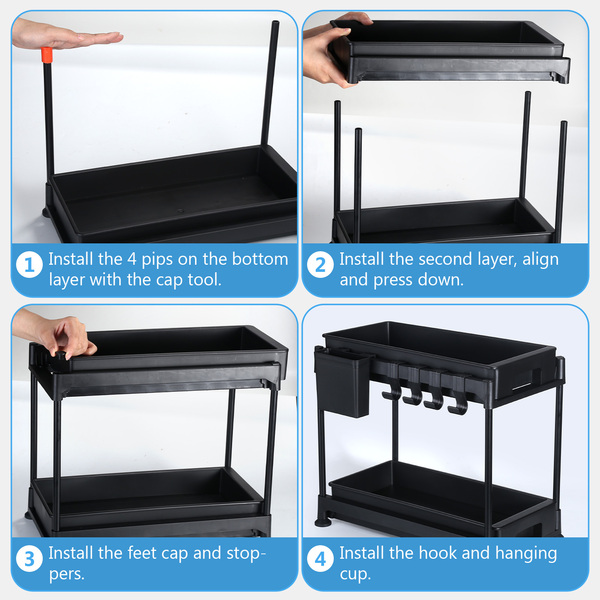 1 Install the 4 pips on the bottom layer with the cap tool.

2 Install the second layer, align and press down.

3 Install the feet cap and stoppers.

4 Install the hook and hanging cup.