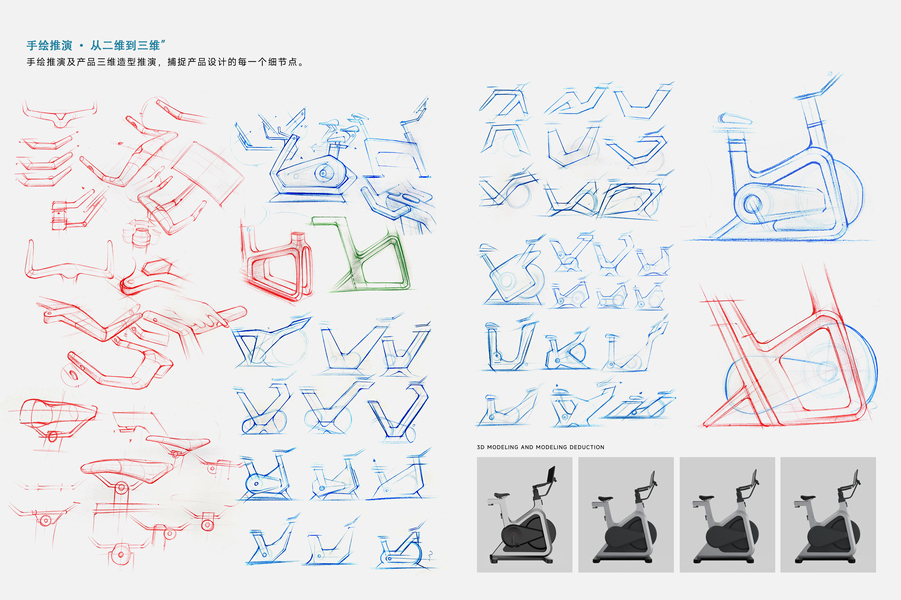 手绘推演 · 从二维到三维"
手绘推演及产品三维造型推演，捕捉产品设计的每一个细节点。

3D MODELING AND MODELING DEDUCTION