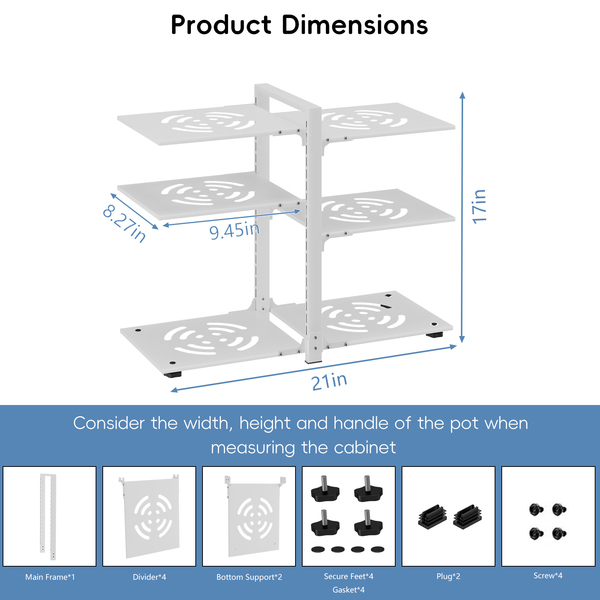 Product Dimensions

8.27in

9.45in

17in

21in

Consider the width, height and handle of the pot when measuring the cabinet

Main Frame*1

Divider*4

Bottom Support*2

Secure Feet*4
Gasket*4

Plug*2

Screw*4