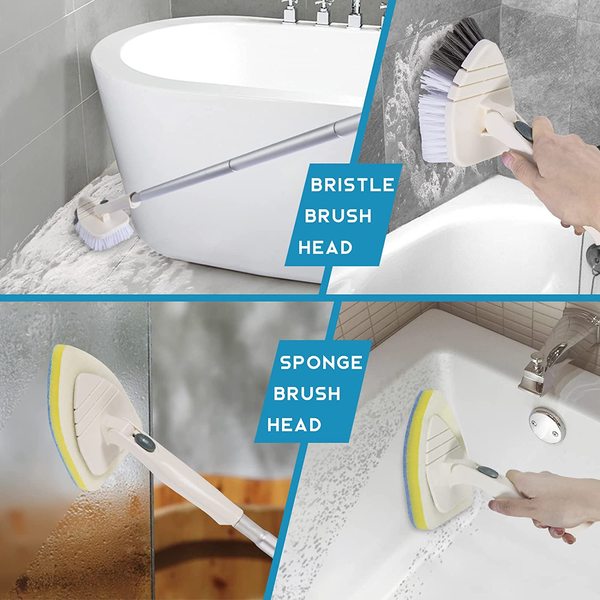 BRISTLE BRUSH HEAD

SPONGE BRUSH HEAD