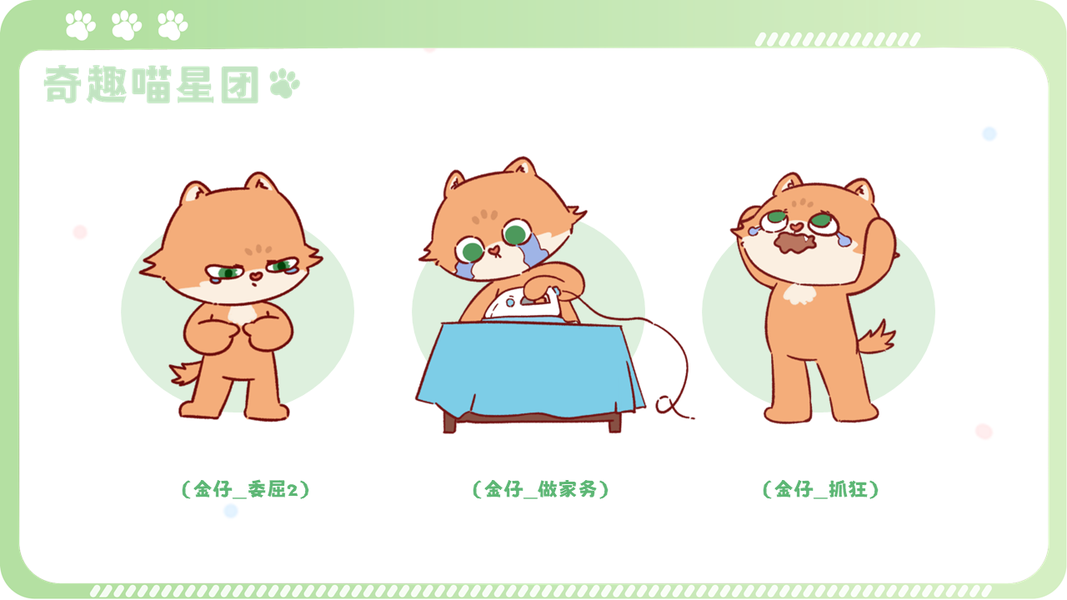 奇趣喵星团

（金仔_委屈2）

（金仔_做家务）

（金仔_抓狂）