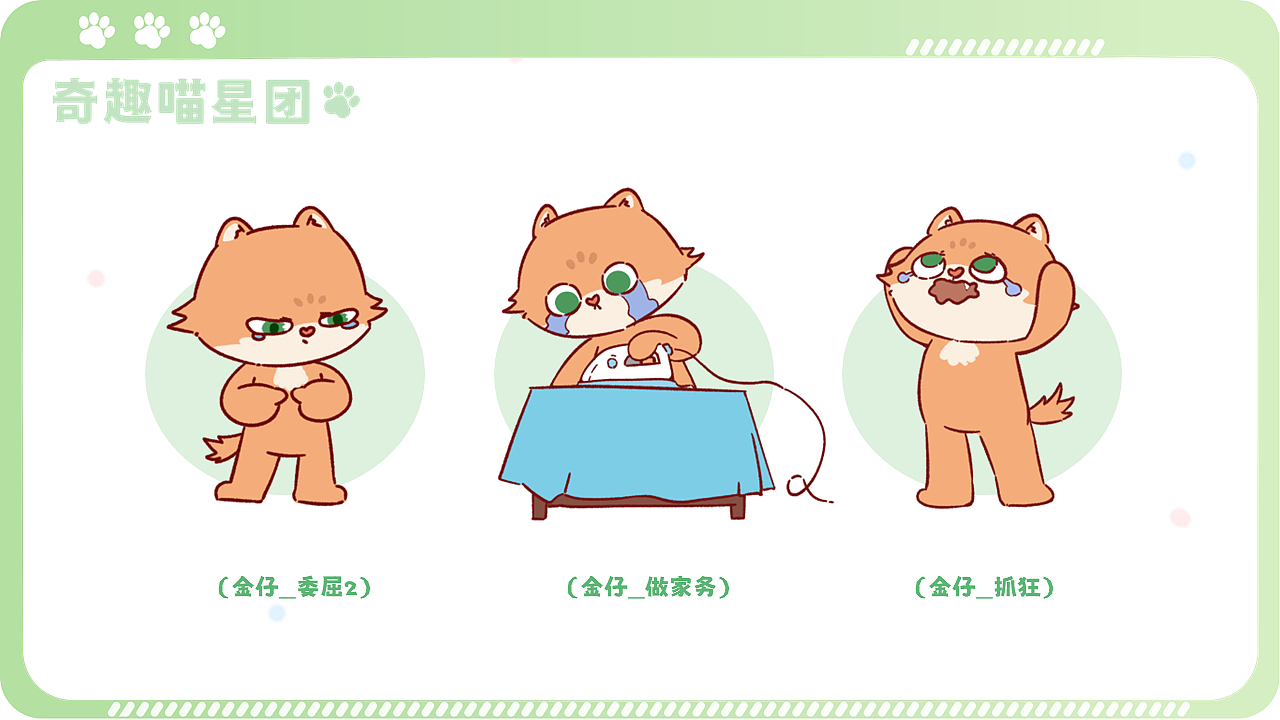 奇趣喵星团

（金仔_委屈2）

（金仔_做家务）

（金仔_抓狂）