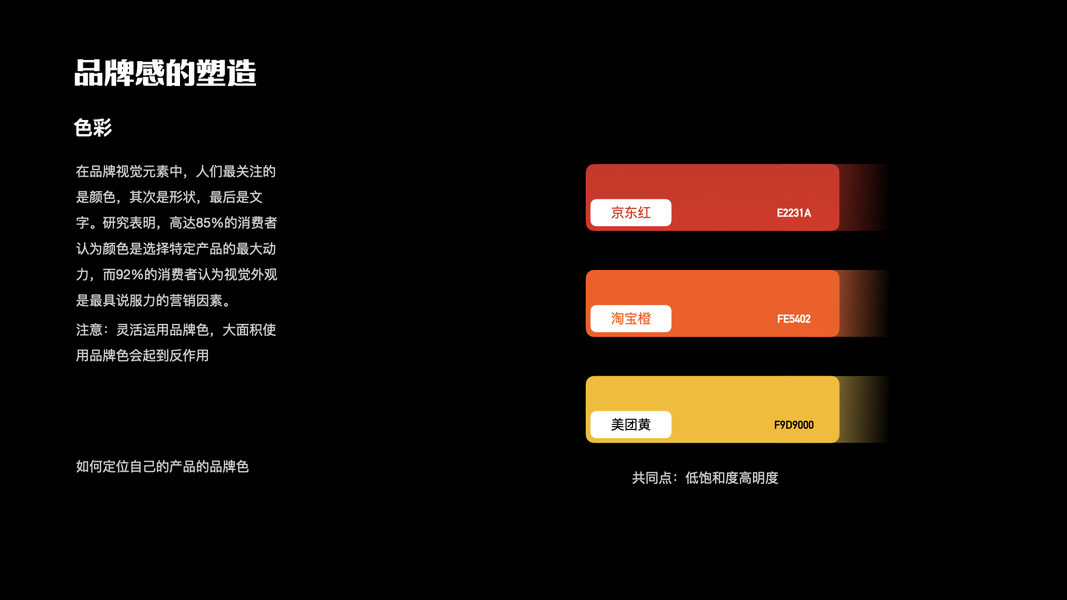 品牌感的塑造

色彩

在品牌视觉元素中，人们最关注的是颜色，其次是形状，最后是文字。研究表明，高达85%的消费者认为颜色是选择特定产品的最大动力，而92%的消费者认为视觉外观是最具说服力的营销因素。

注意：灵活运用品牌色，大面积使用品牌色会起到反作用

如何定位自己的产品的品牌色

京东红
E2231A

淘宝橙
FE5402

美团黄
F9D9000

共同点：低饱和度高明度