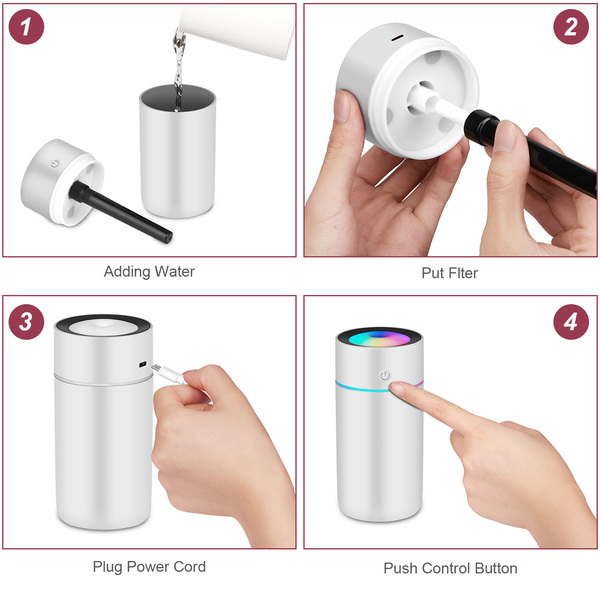 1

Adding Water

2

Put Flter

3

Plug Power Cord

4

Push Control Button