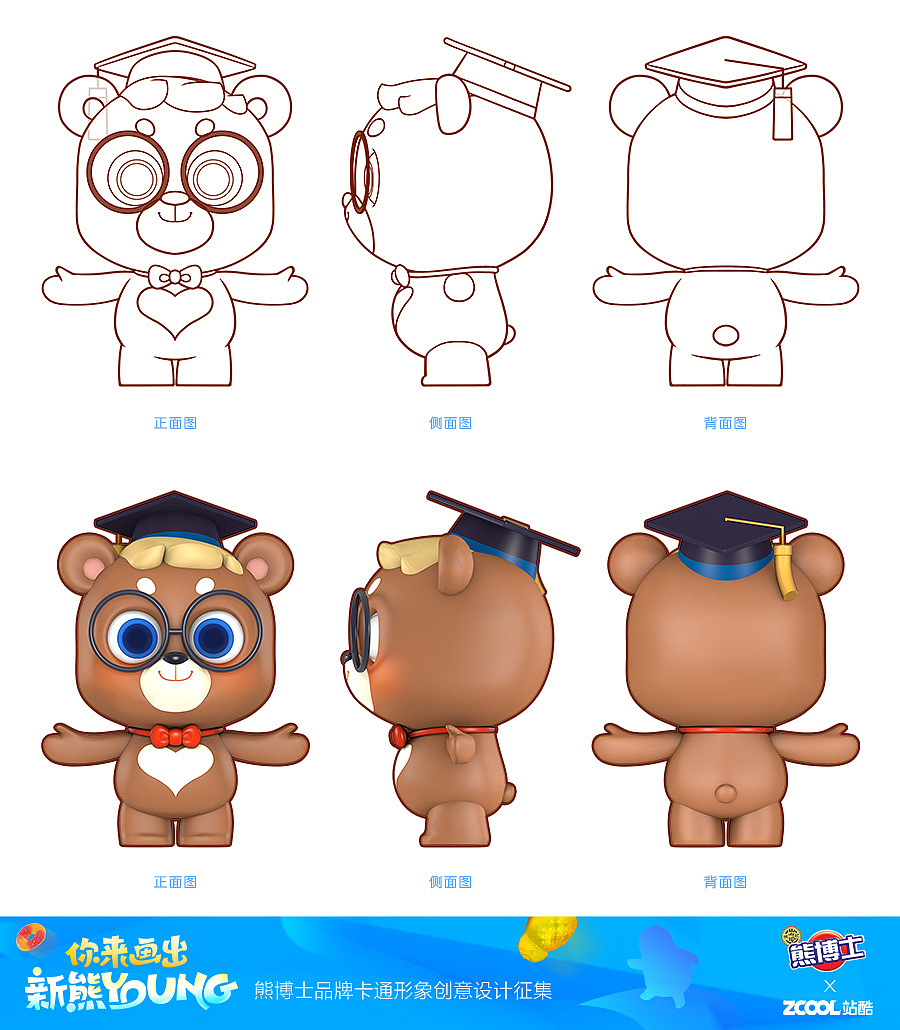 正面图

侧面图

背面图

正面图

侧面图

背面图

你来画出
新熊YOUNG

熊博士品牌卡通形象创意设计征集

熊博士
×
ZCOOL站酷