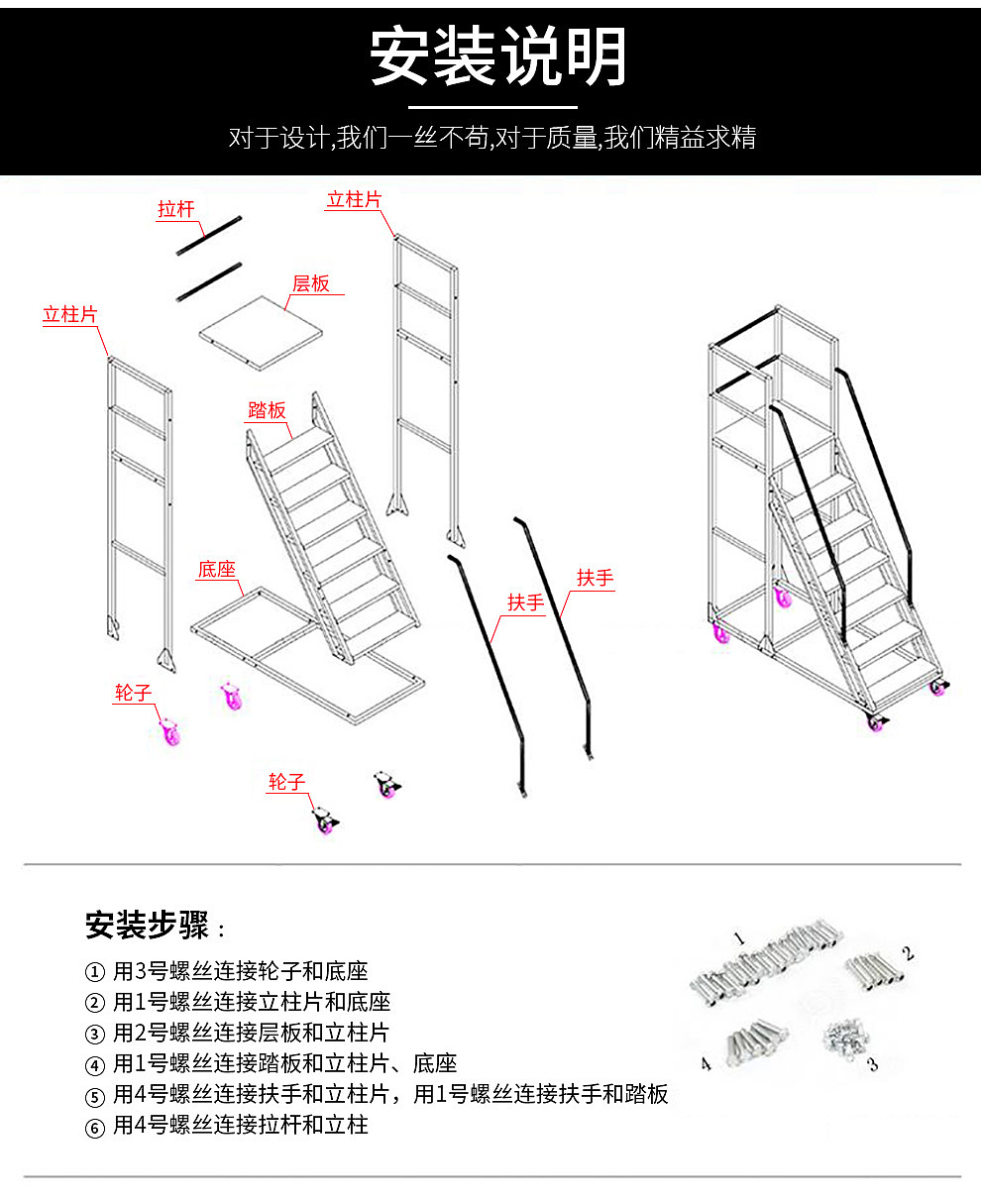 安装说明

对于设计,我们一丝不苟,对于质量,我们精益求精

拉杆
立柱片
层板
立柱片
踏板
底座
扶手
扶手
轮子
轮子

安装步骤：

① 用3号螺丝连接轮子和底座
② 用1号螺丝连接立柱片和底座
③ 用2号螺丝连接层板和立柱片
④ 用1号螺丝连接踏板和立柱片、底座
⑤ 用4号螺丝连接扶手和立柱片，用1号螺丝连接扶手和踏板
⑥ 用4号螺丝连接拉杆和立柱

1
2
4
3