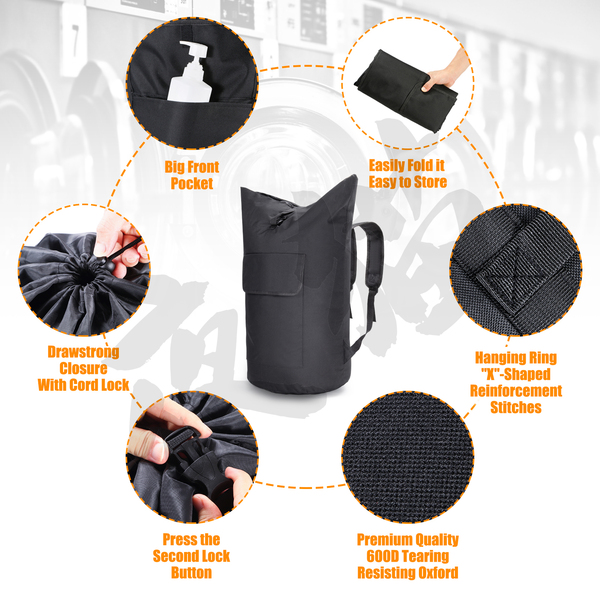 Big Front Pocket

Easily Fold it Easy to Store

Drawstrong Closure With Cord Lock

Hanging Ring "X"-Shaped Reinforcement Stitches

Press the Second Lock Button

Premium Quality 600D Tearing Resisting Oxford