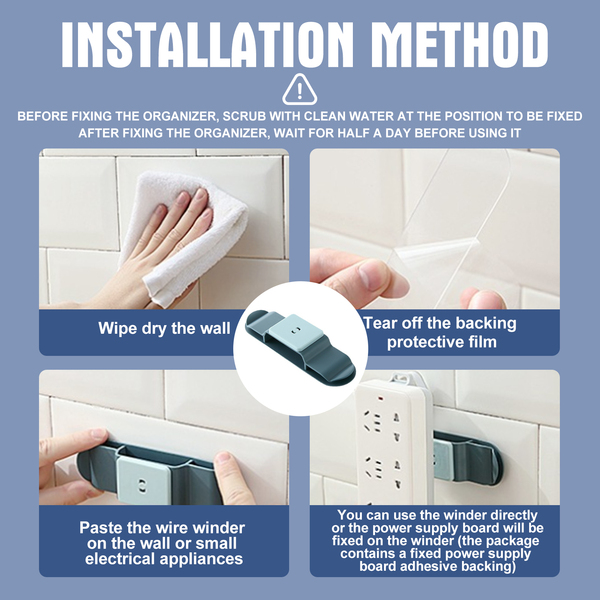 INSTALLATION METHOD

BEFORE FIXING THE ORGANIZER, SCRUB WITH CLEAN WATER AT THE POSITION TO BE FIXED
AFTER FIXING THE ORGANIZER, WAIT FOR HALF A DAY BEFORE USING IT

Wipe dry the wall

Tear off the backing protective film

Paste the wire winder on the wall or small electrical appliances

You can use the winder directly or the power supply board will be fixed on the winder (the package contains a fixed power supply board adhesive backing)