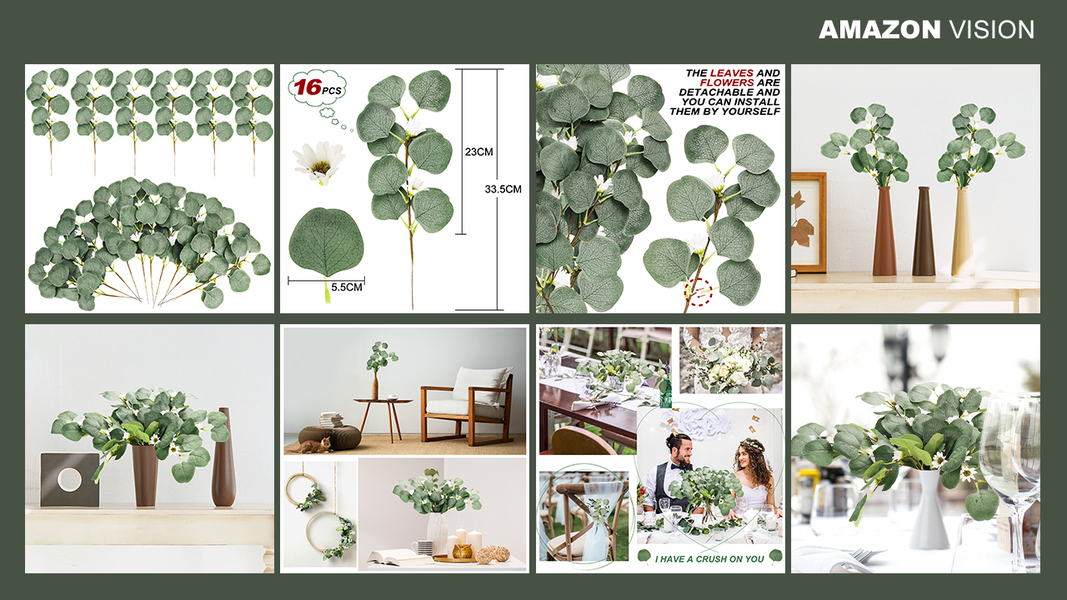 AMAZON VISION

16 PCS

23CM

33.5CM

5.5CM

THE LEAVES AND FLOWERS ARE DETACHABLE AND YOU CAN INSTALL THEM BY YOURSELF

I HAVE A CRUSH ON YOU