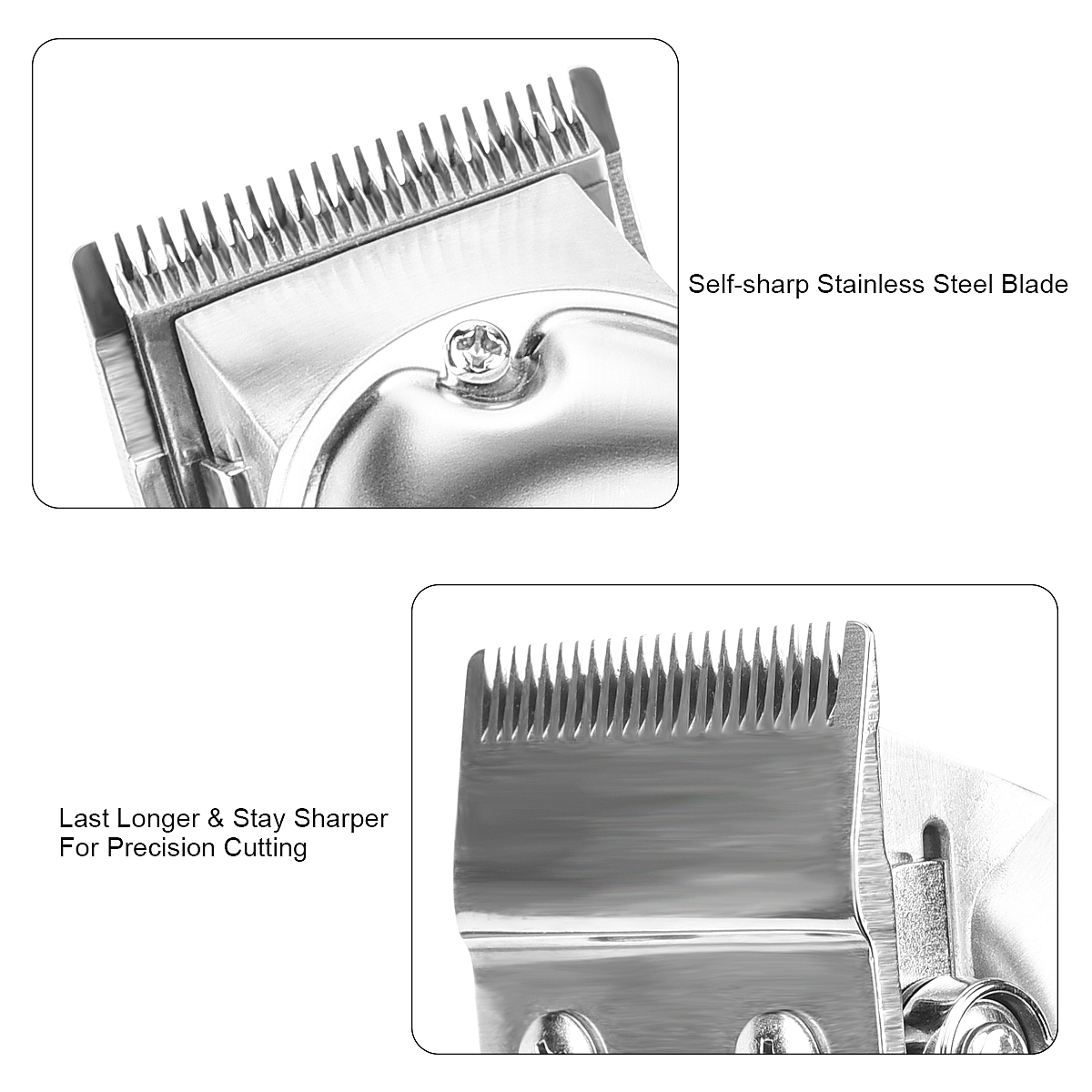 Self-sharp Stainless Steel Blade

Last Longer & Stay Sharper
For Precision Cutting