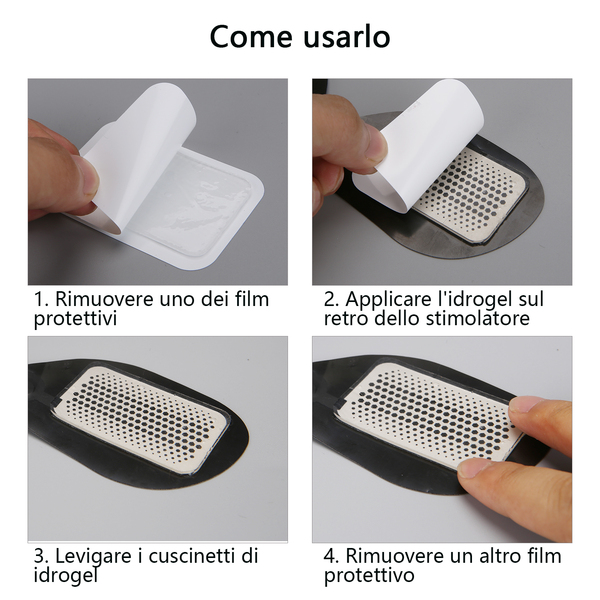 Come usarlo

1. Rimuovere uno dei film protettivi

2. Applicare l'idrogel sul retro dello stimolatore

3. Levigare i cuscinetti di idrogel

4. Rimuovere un altro film protettivo