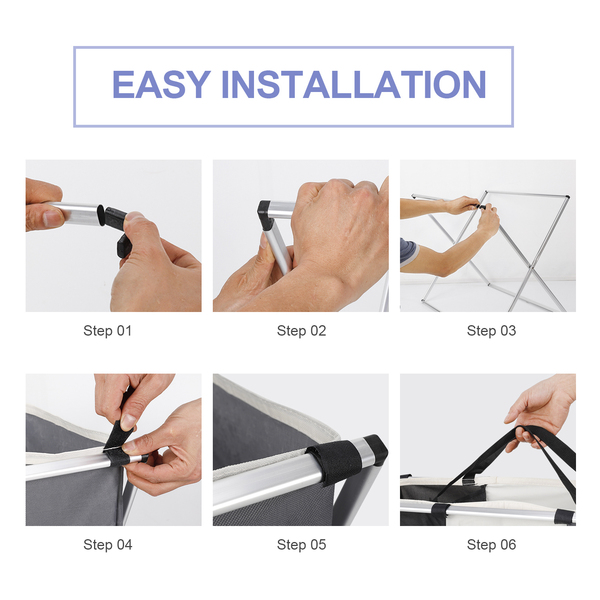 EASY INSTALLATION

Step 01

Step 02

Step 03

Step 04

Step 05

Step 06