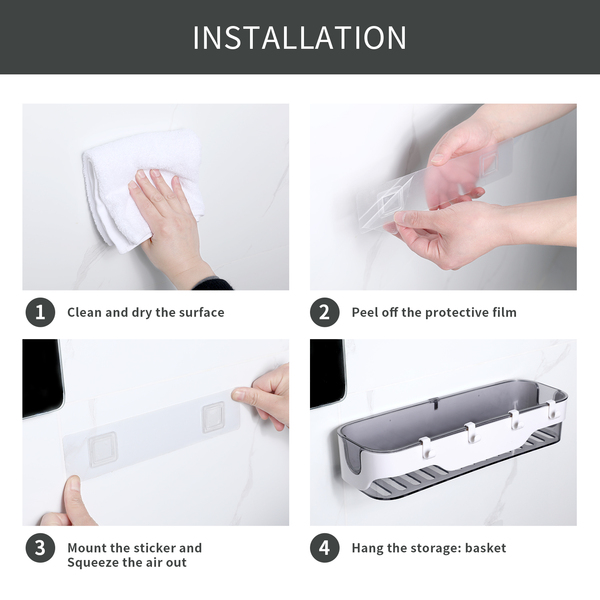 INSTALLATION

1 Clean and dry the surface

2 Peel off the protective film

3 Mount the sticker and Squeeze the air out

4 Hang the storage: basket