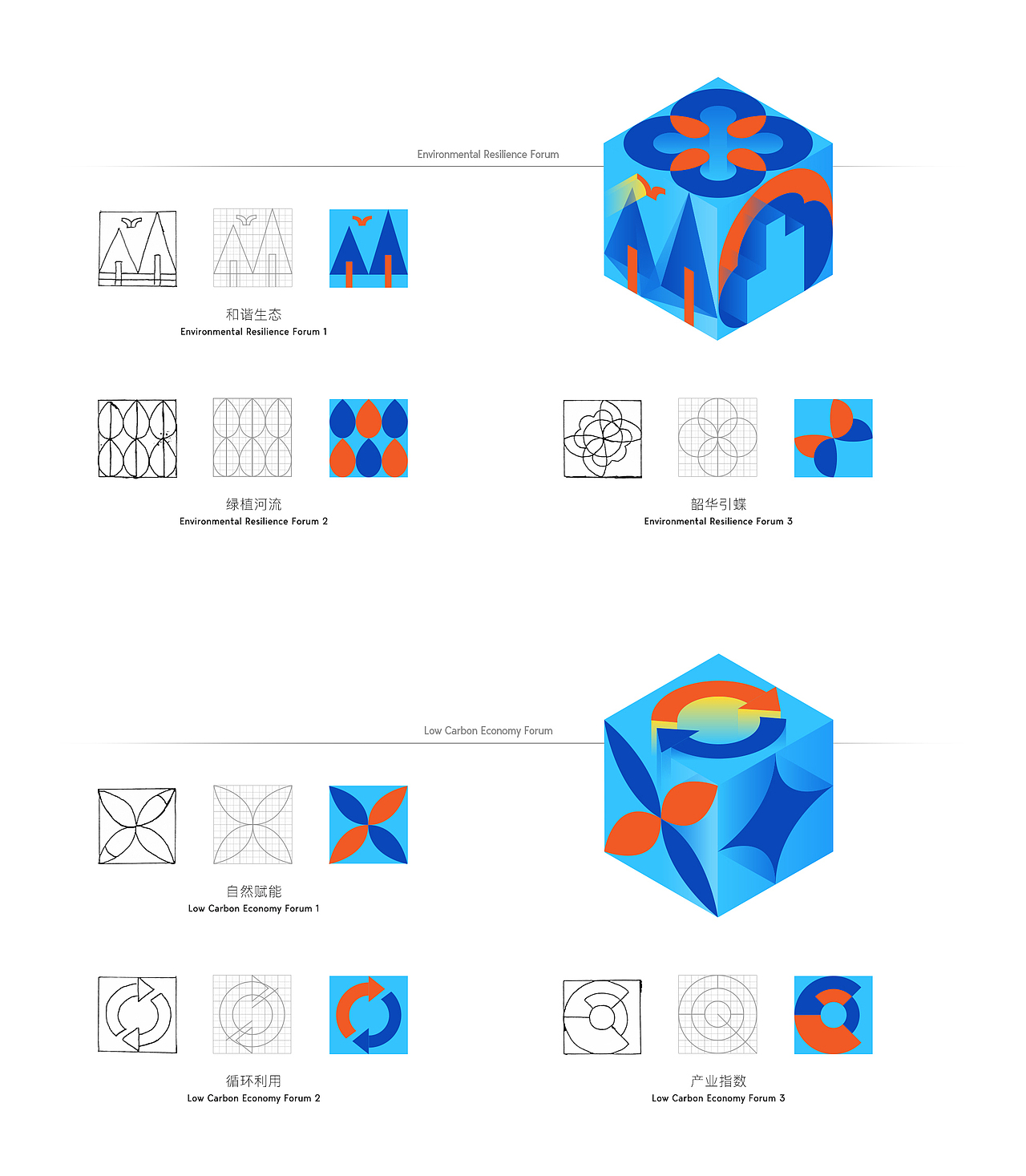 Environmental Resilience Forum

和谐生态
Environmental Resilience Forum 1

绿植河流
Environmental Resilience Forum 2

韶华引蝶
Environmental Resilience Forum 3

Low Carbon Economy Forum

自然赋能
Low Carbon Economy Forum 1

循环利用
Low Carbon Economy Forum 2

产业指数
Low Carbon Economy Forum 3